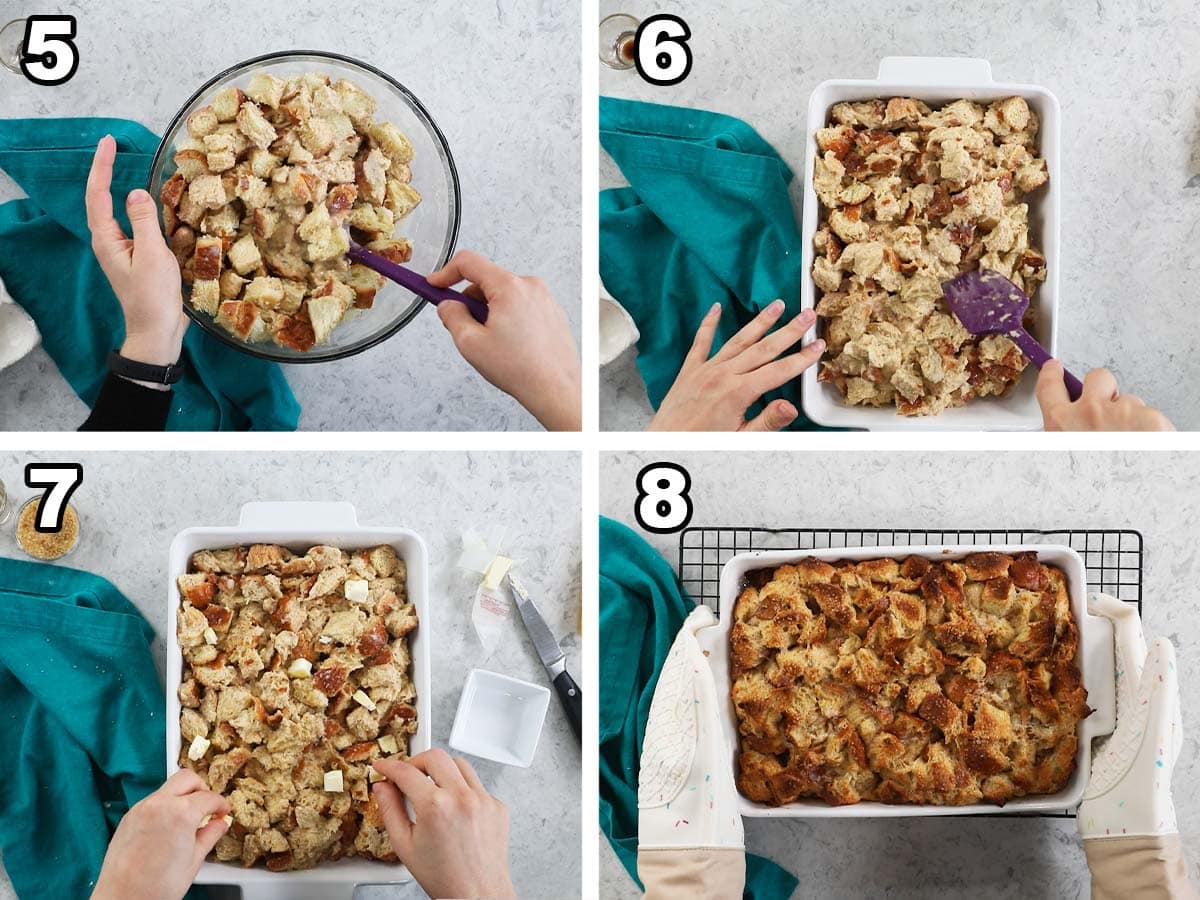 5

6

7

8