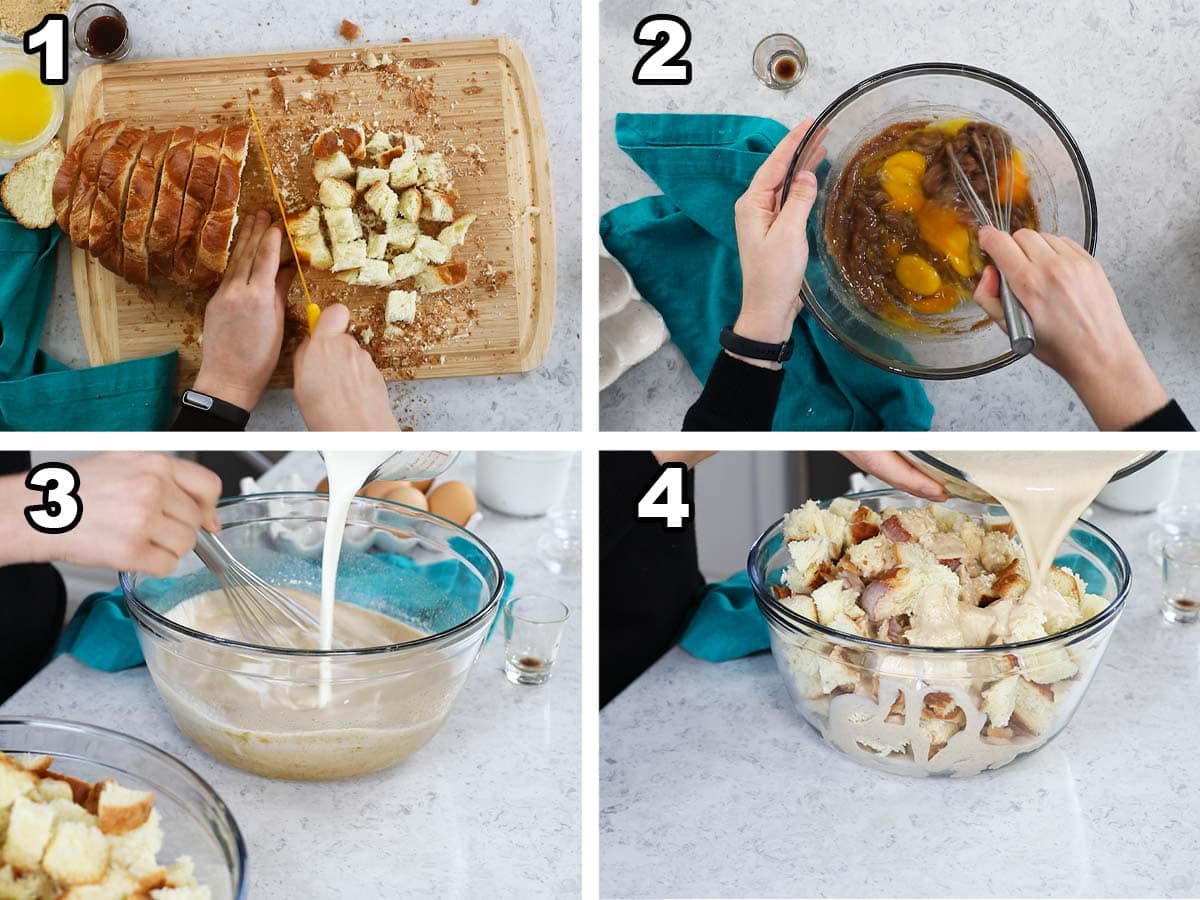 1
2
3
4