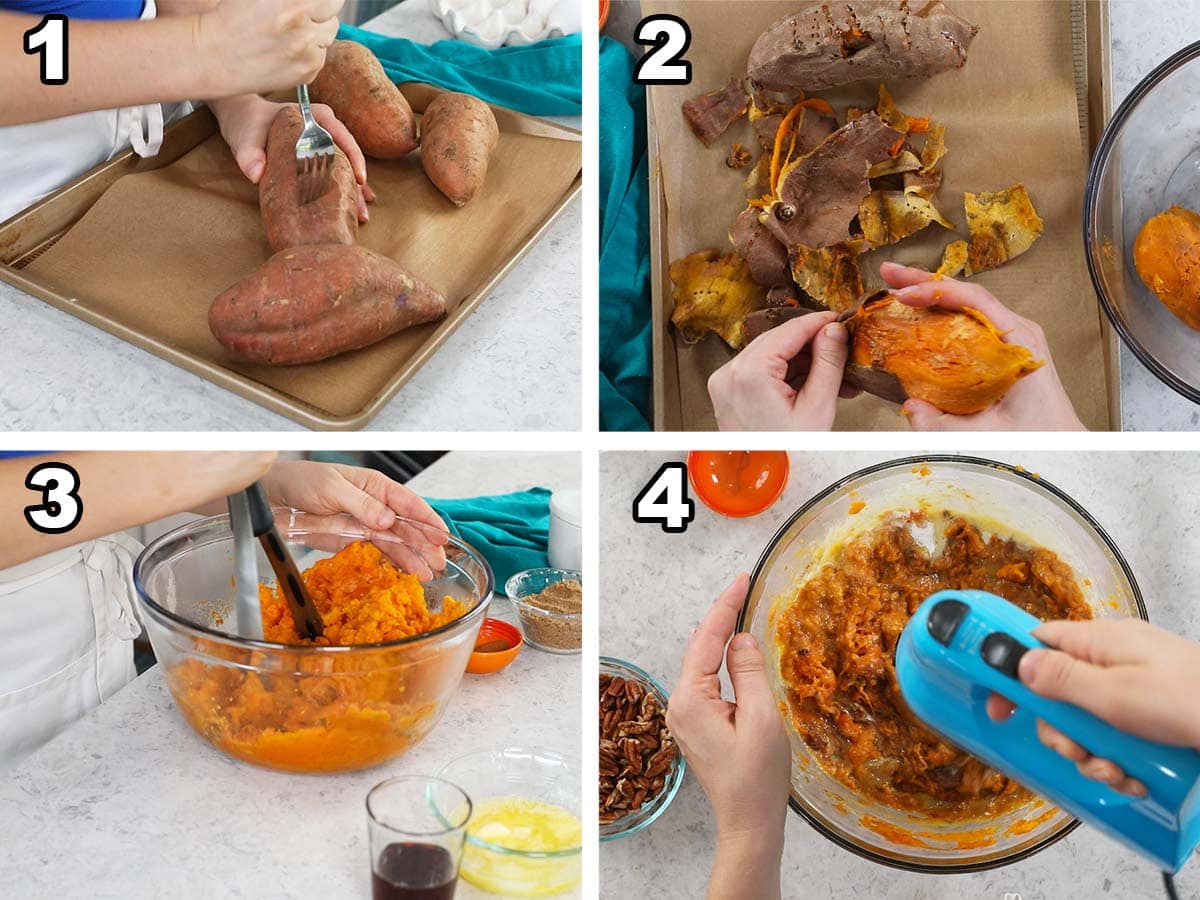 1
2
3
4