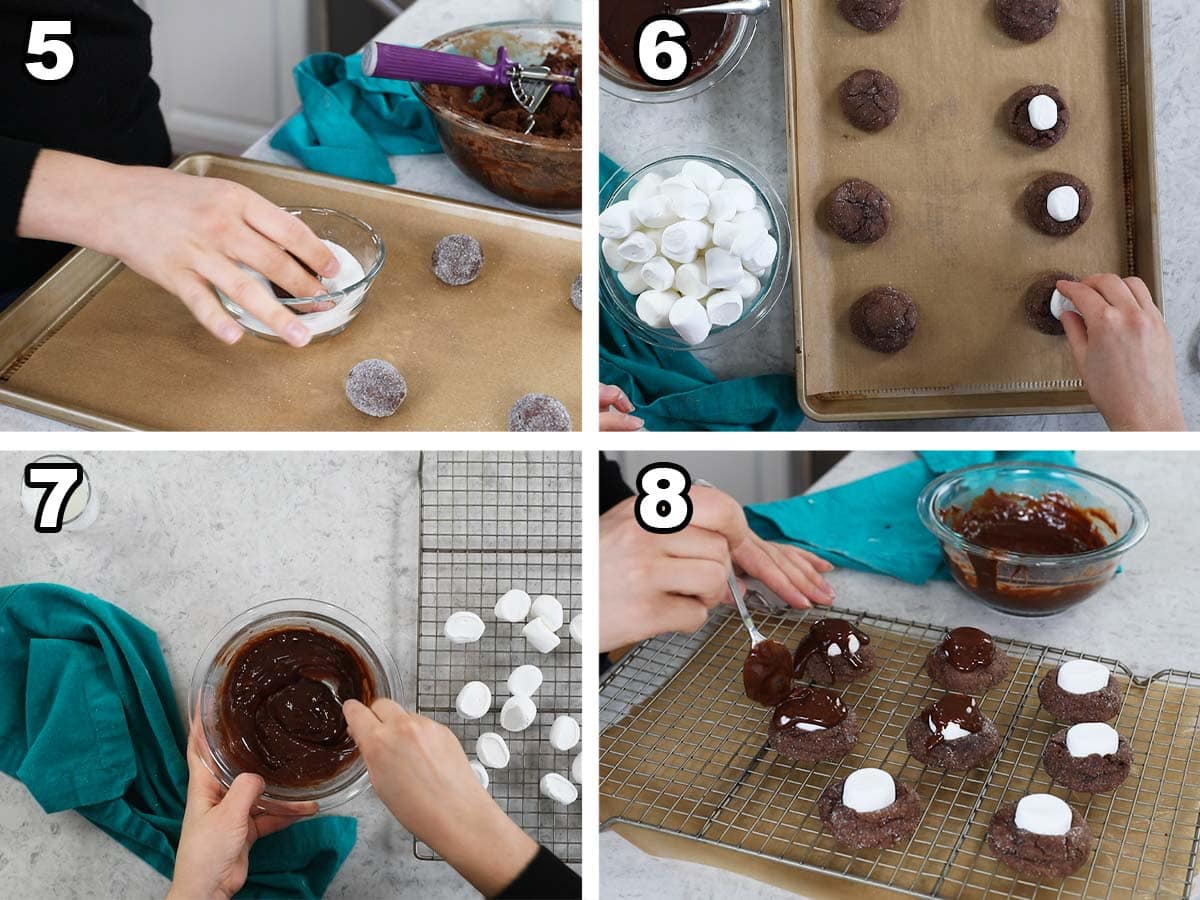 5

6

7

8