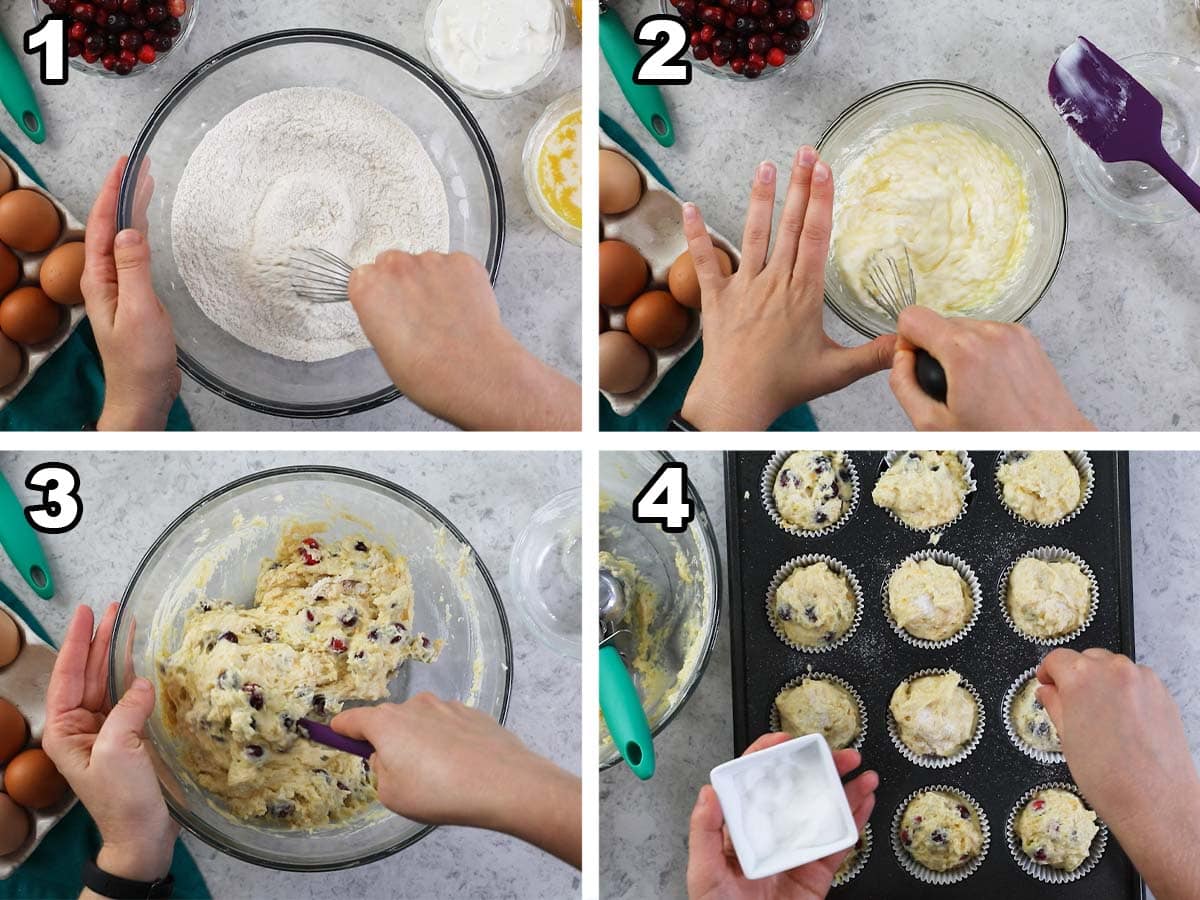 1

2

3

4