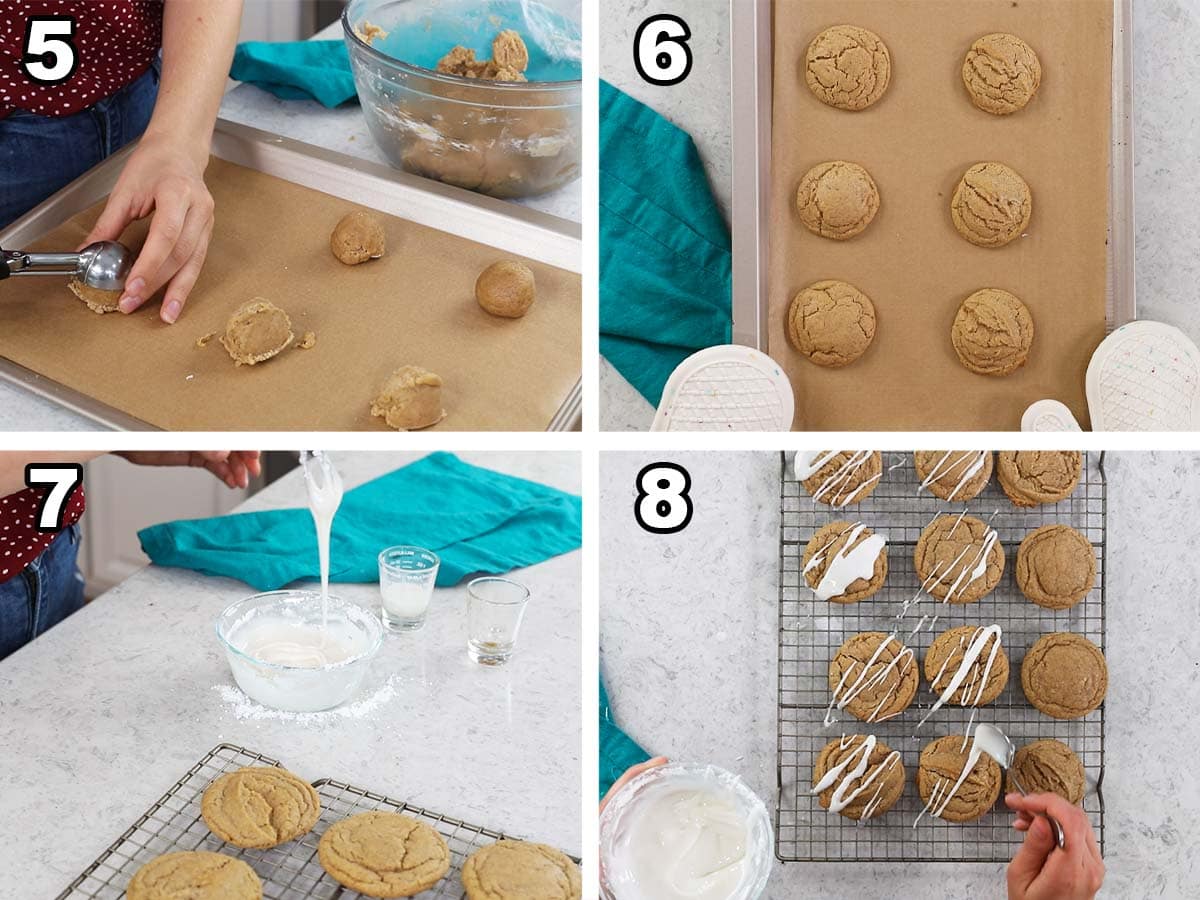 5

6

7

8