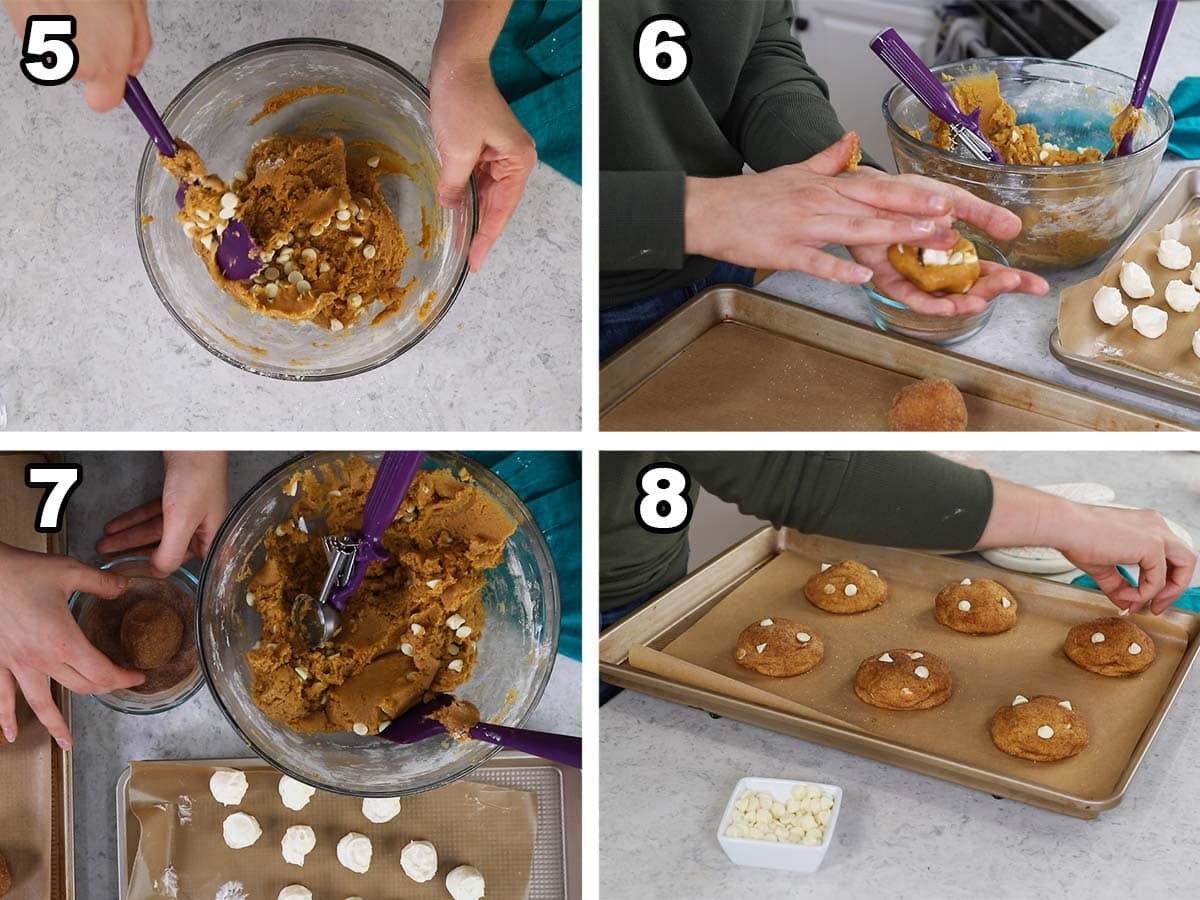 5
6
7
8