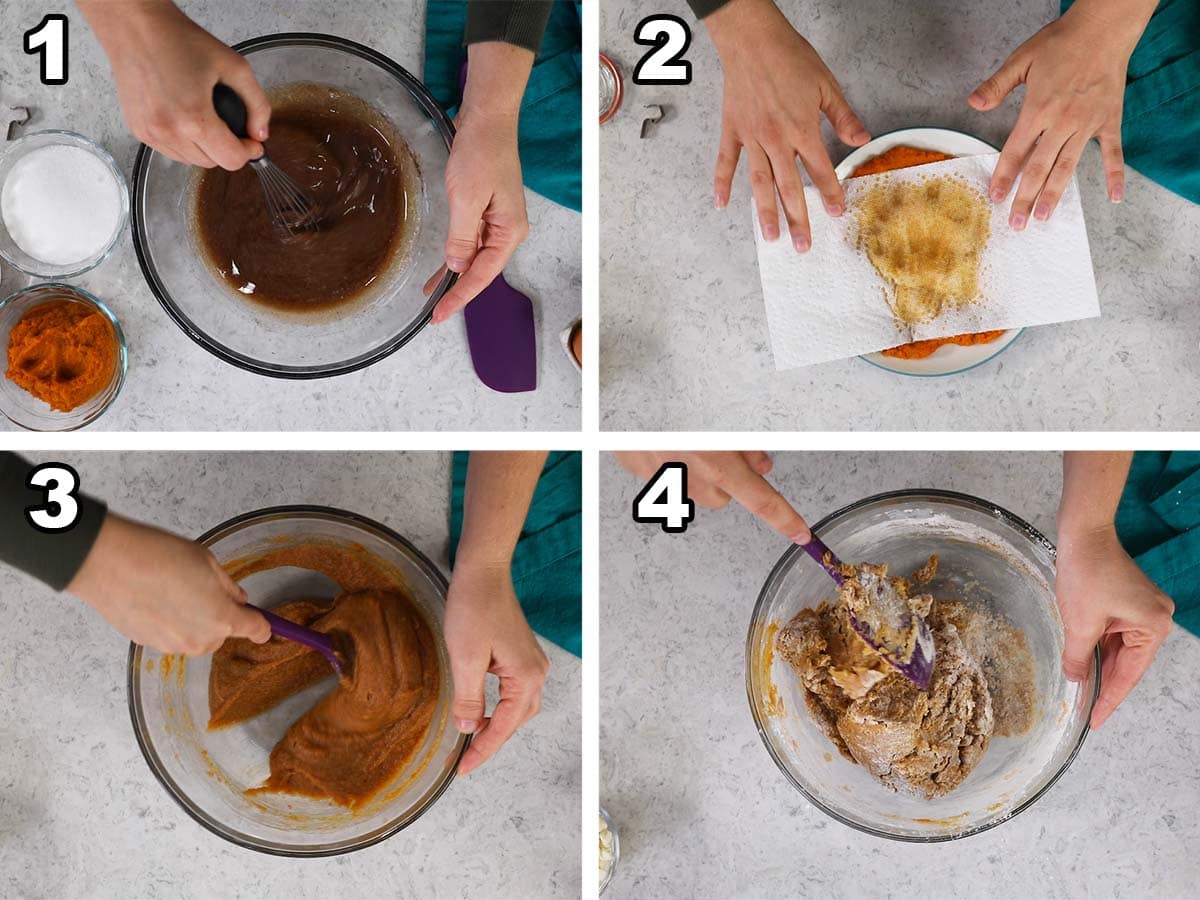 1

2

3

4