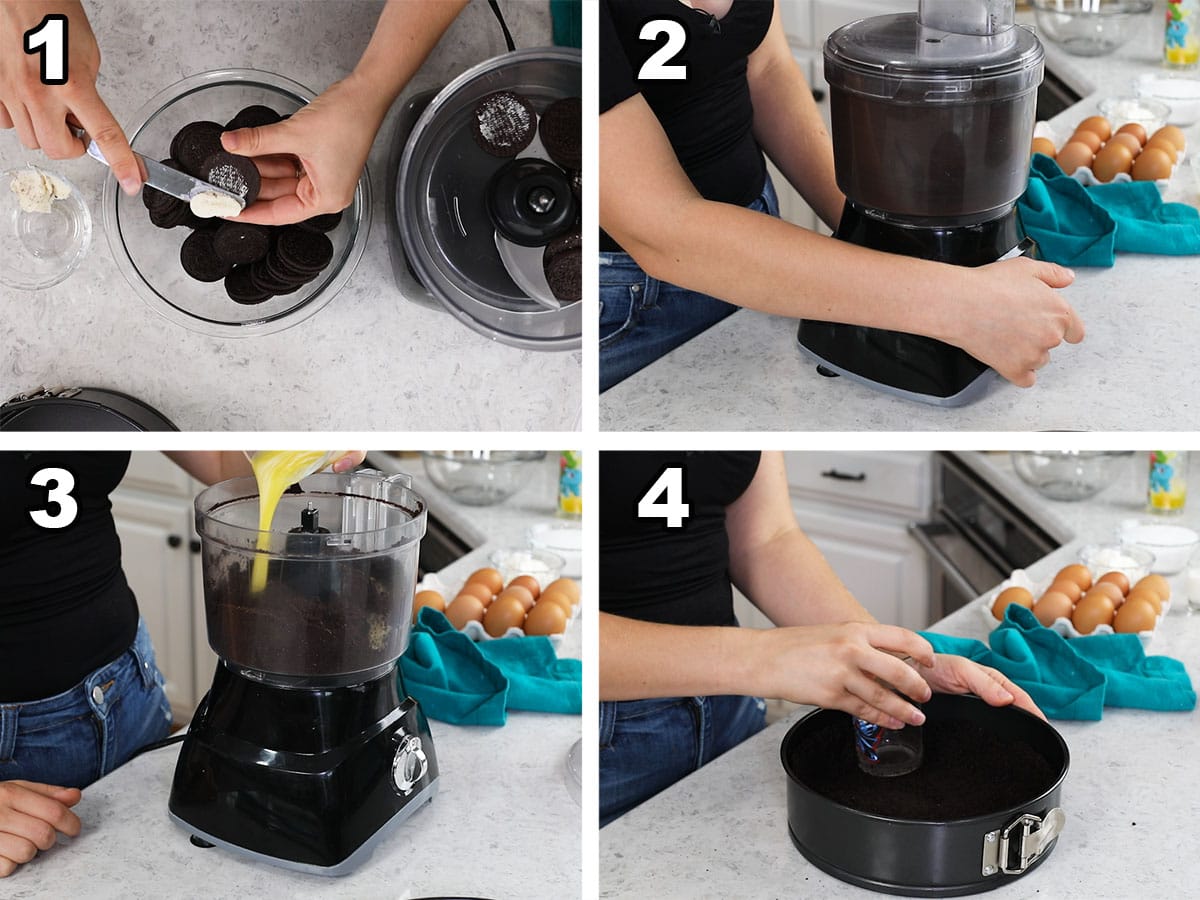 1

2

3

4