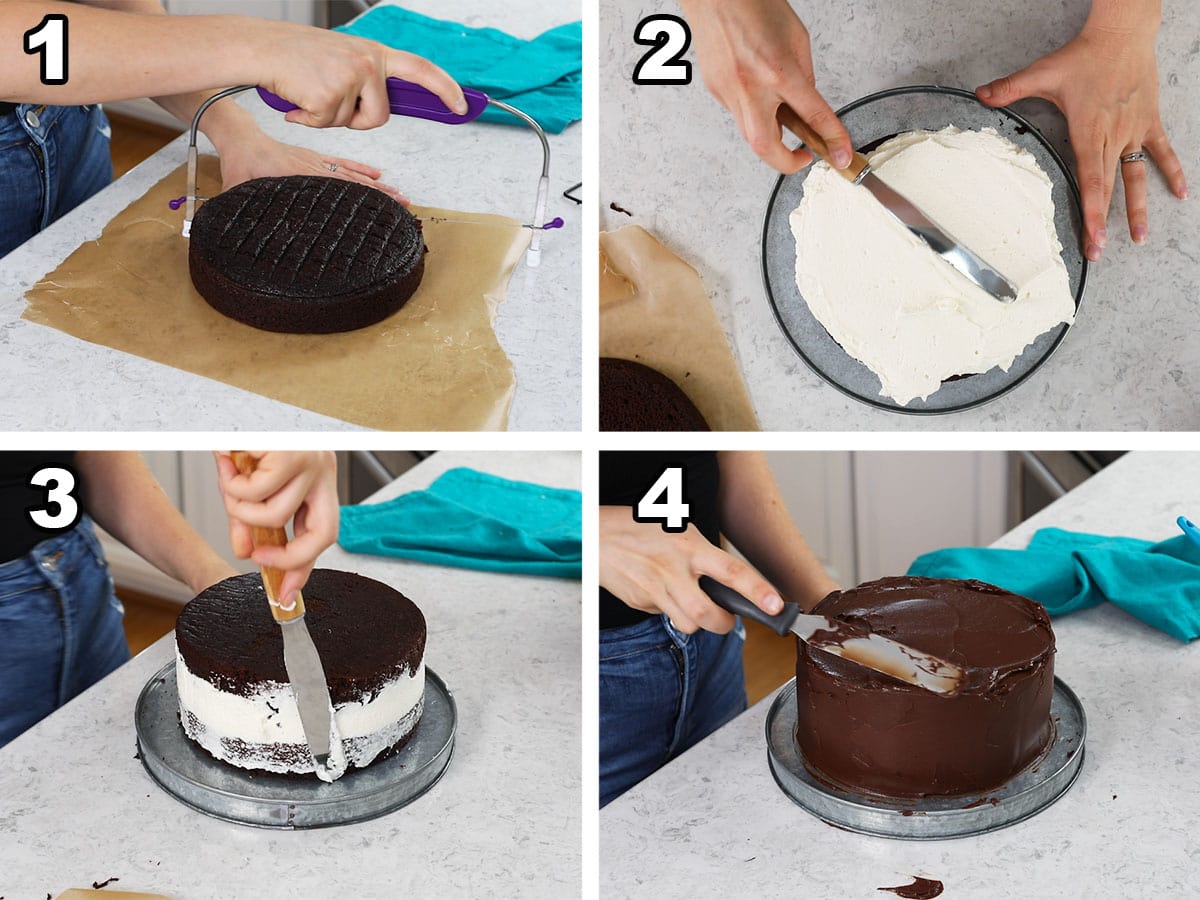 1

2

3

4