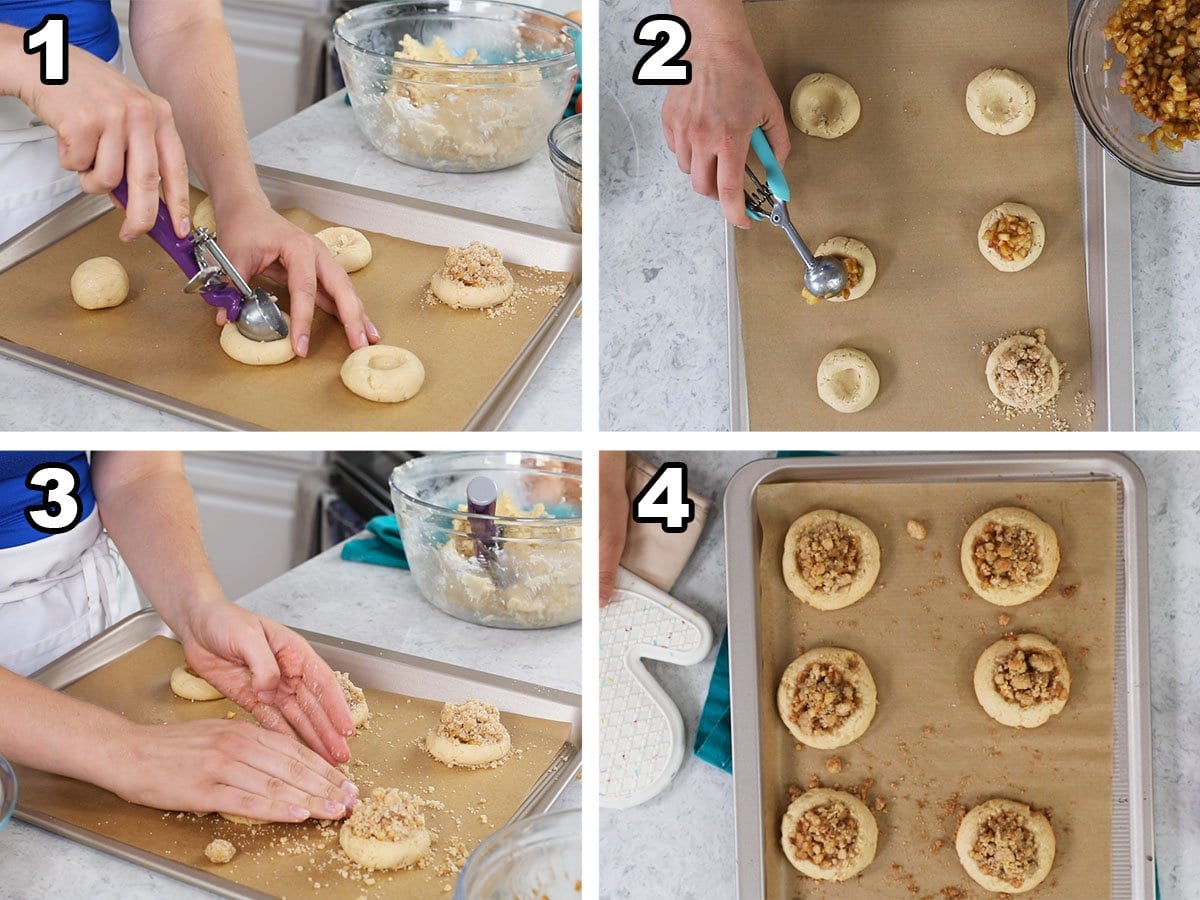 1

2

3

4