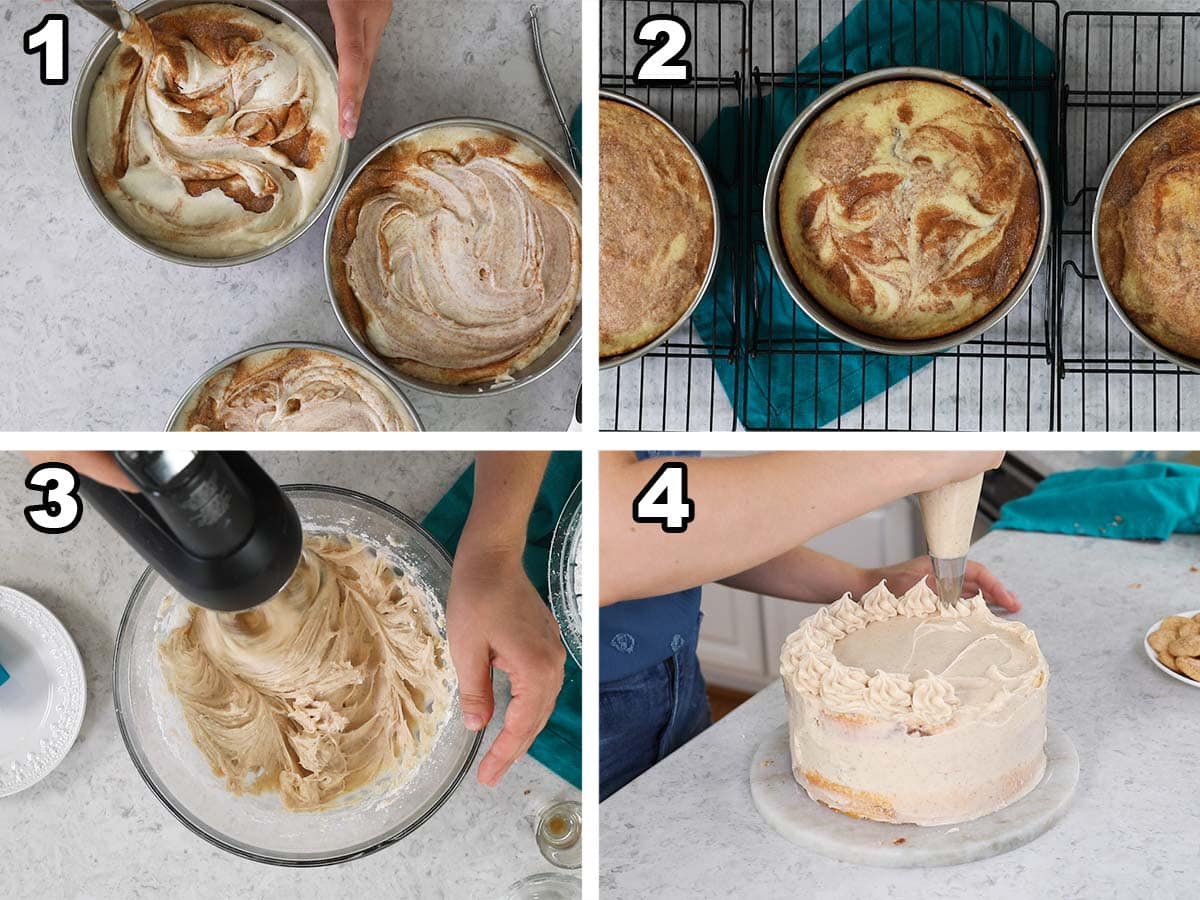 1

2

3

4