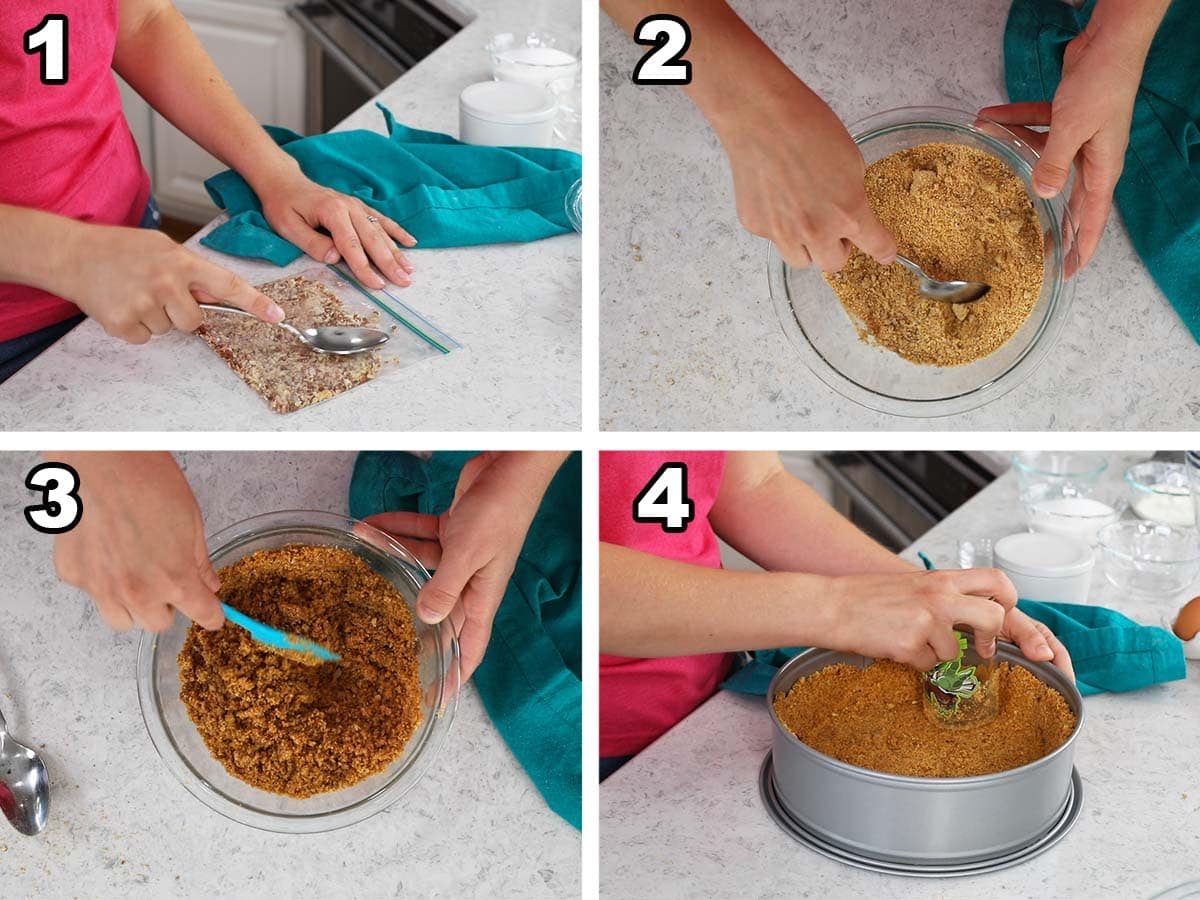 1

2

3

4