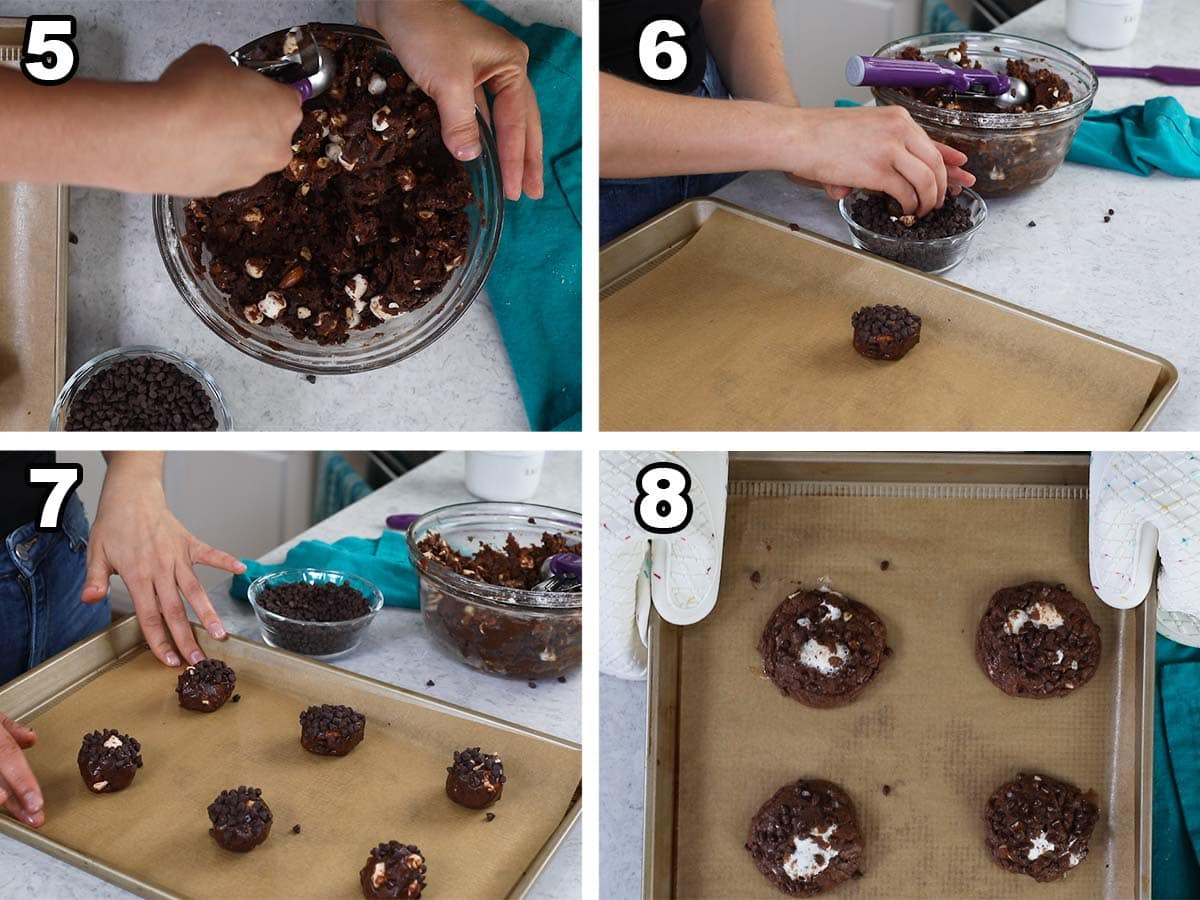 5

6

7

8