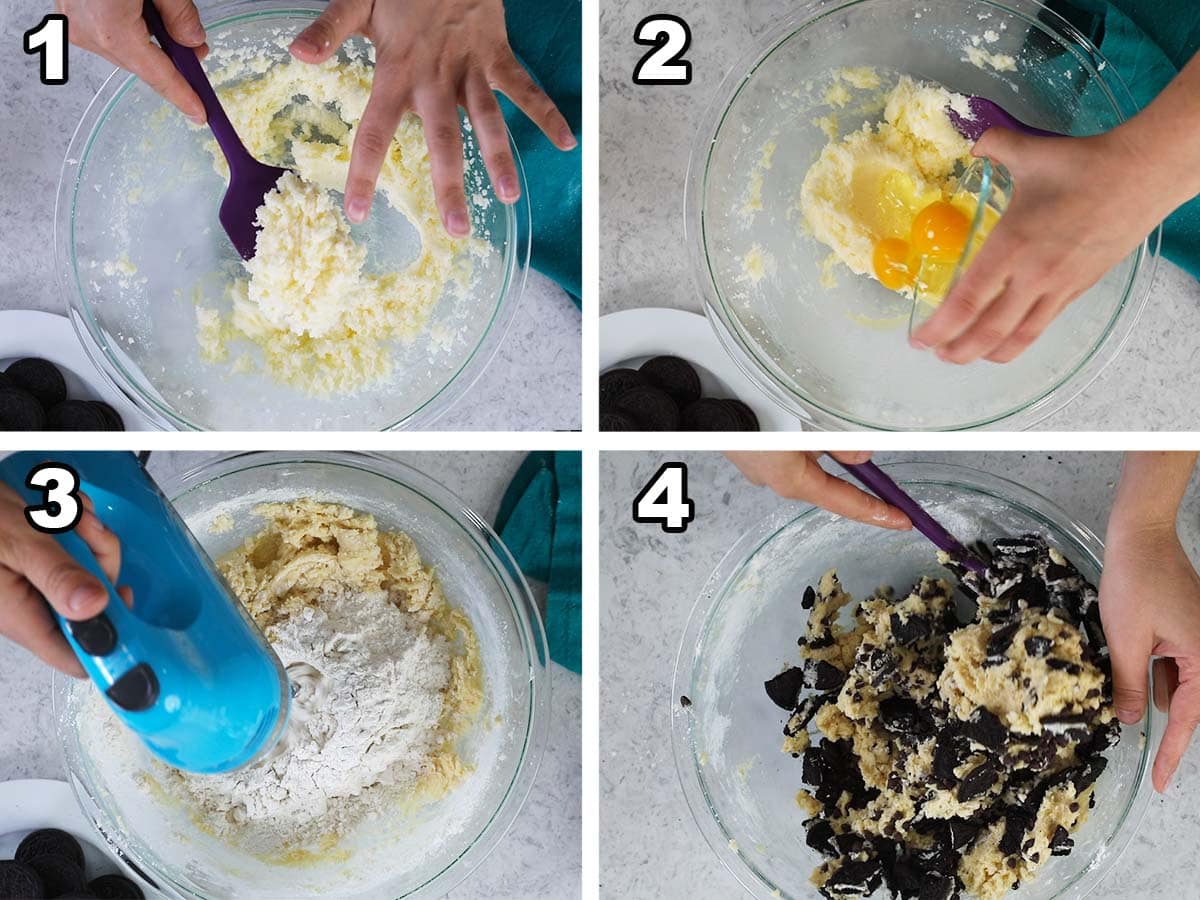 1

2

3

4