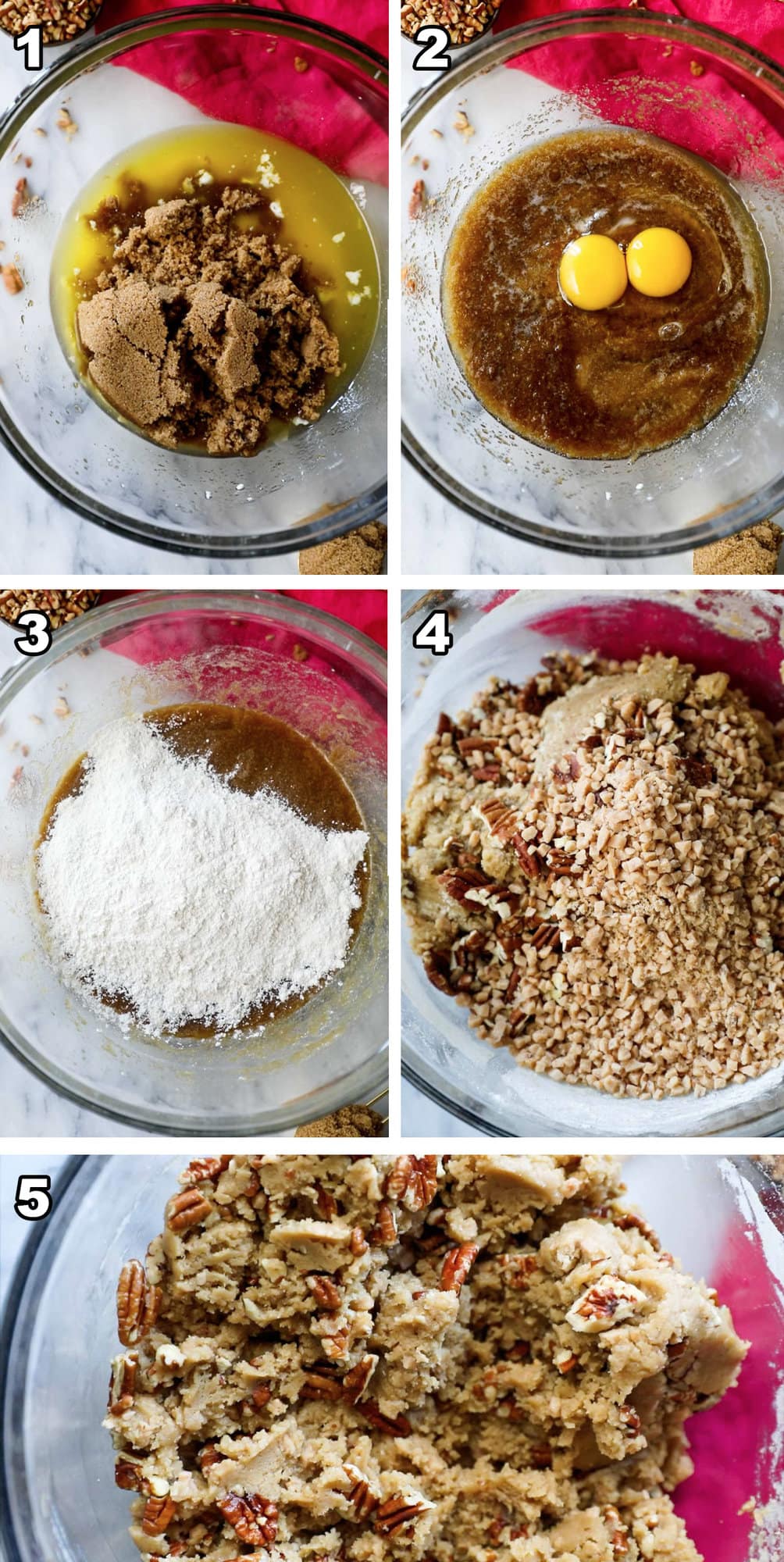 1

2

3

4

5