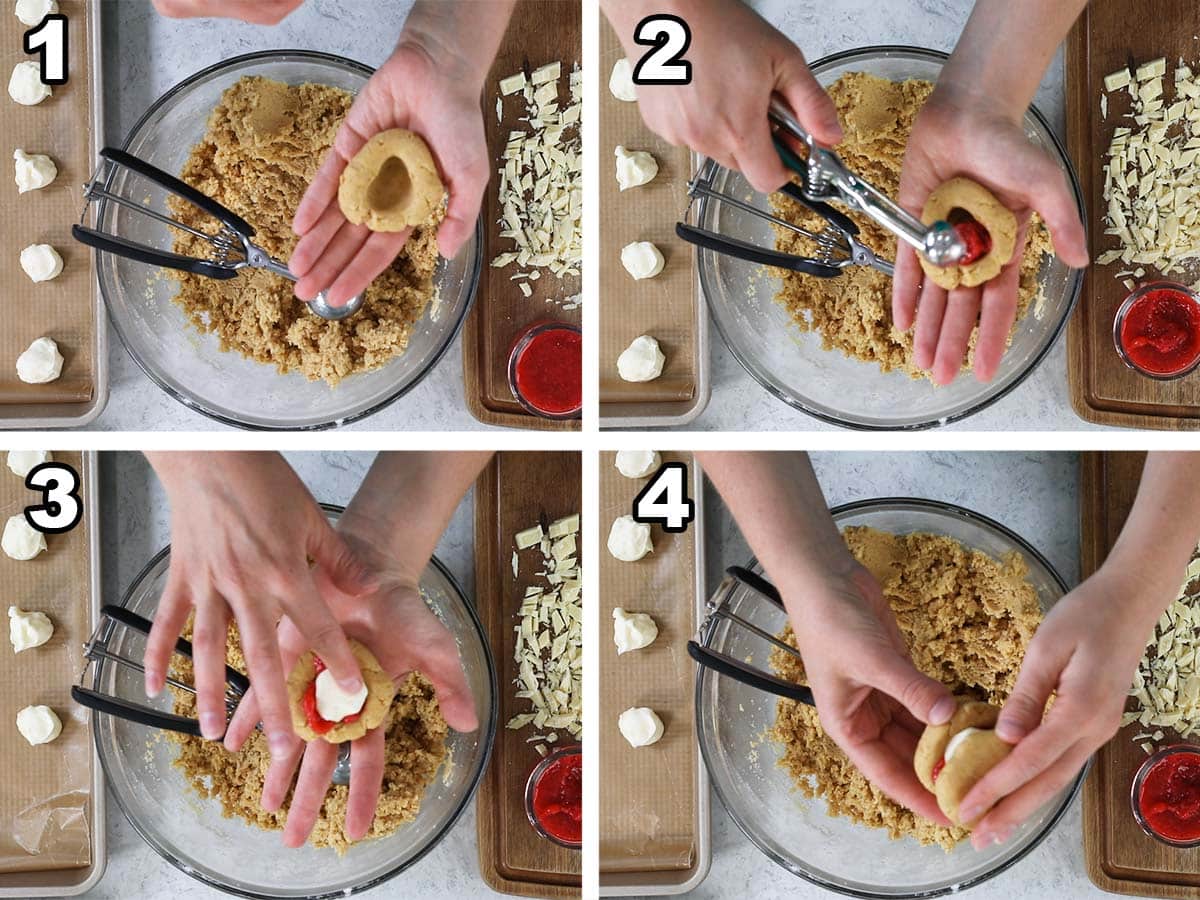 1
2
3
4