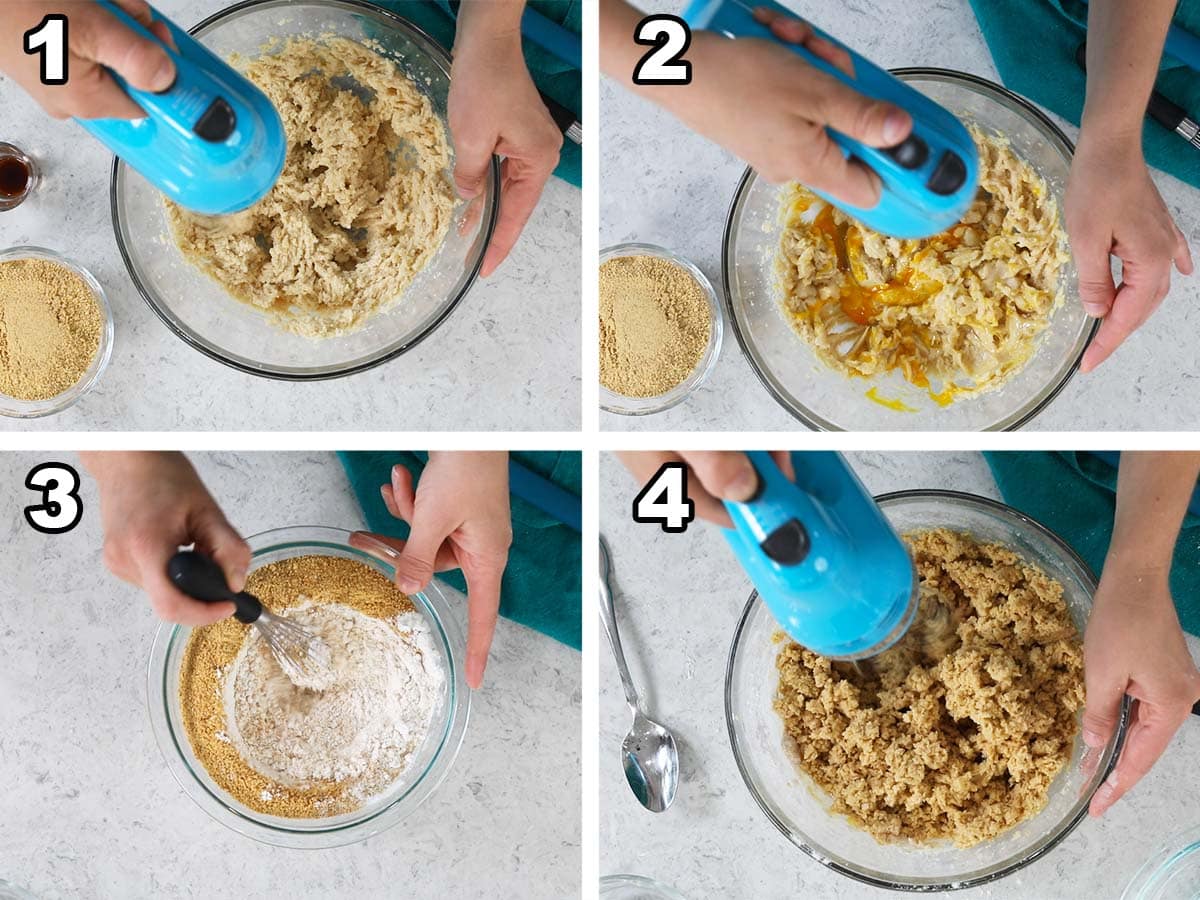 1

2

3

4