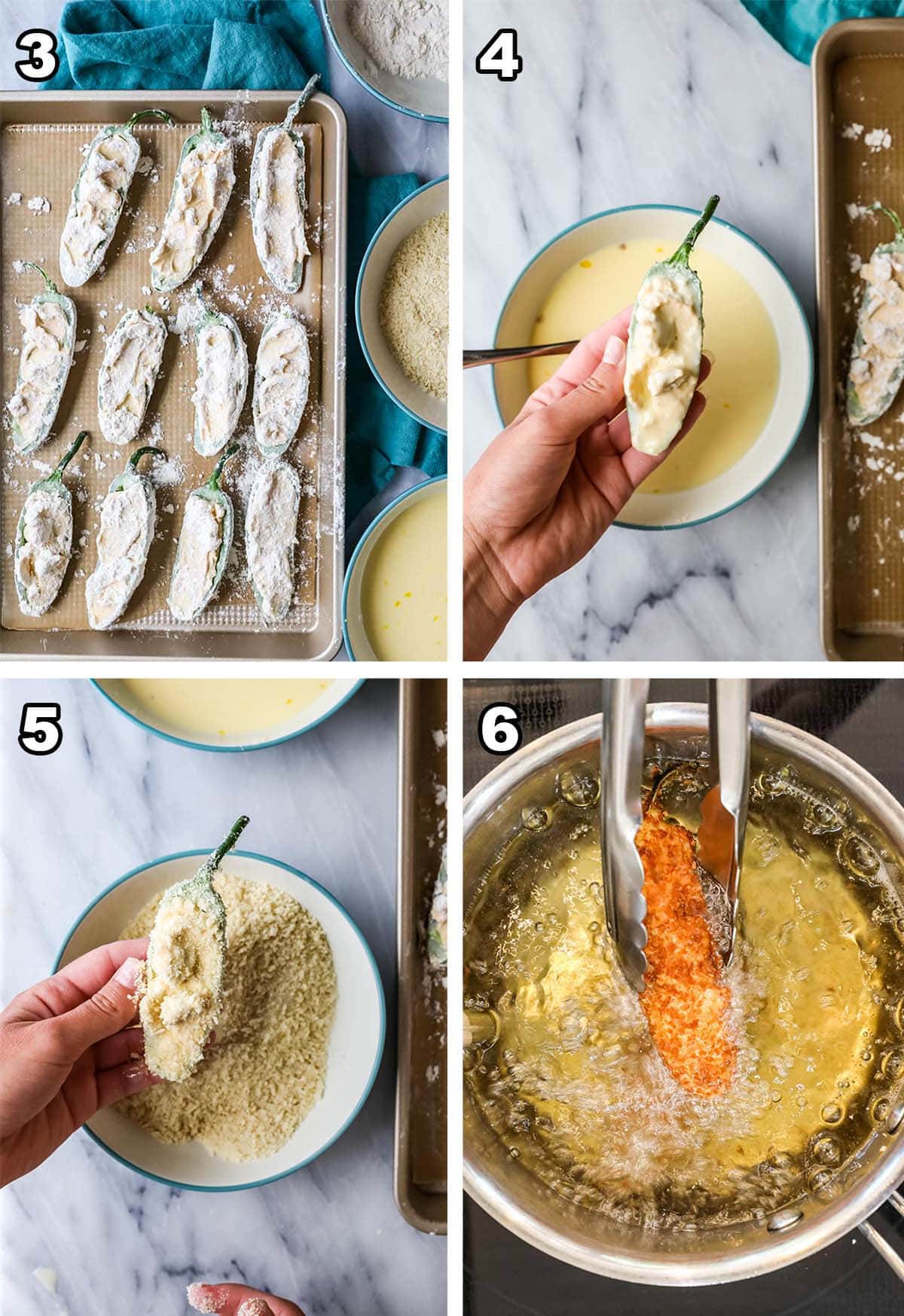 3

4

5

6