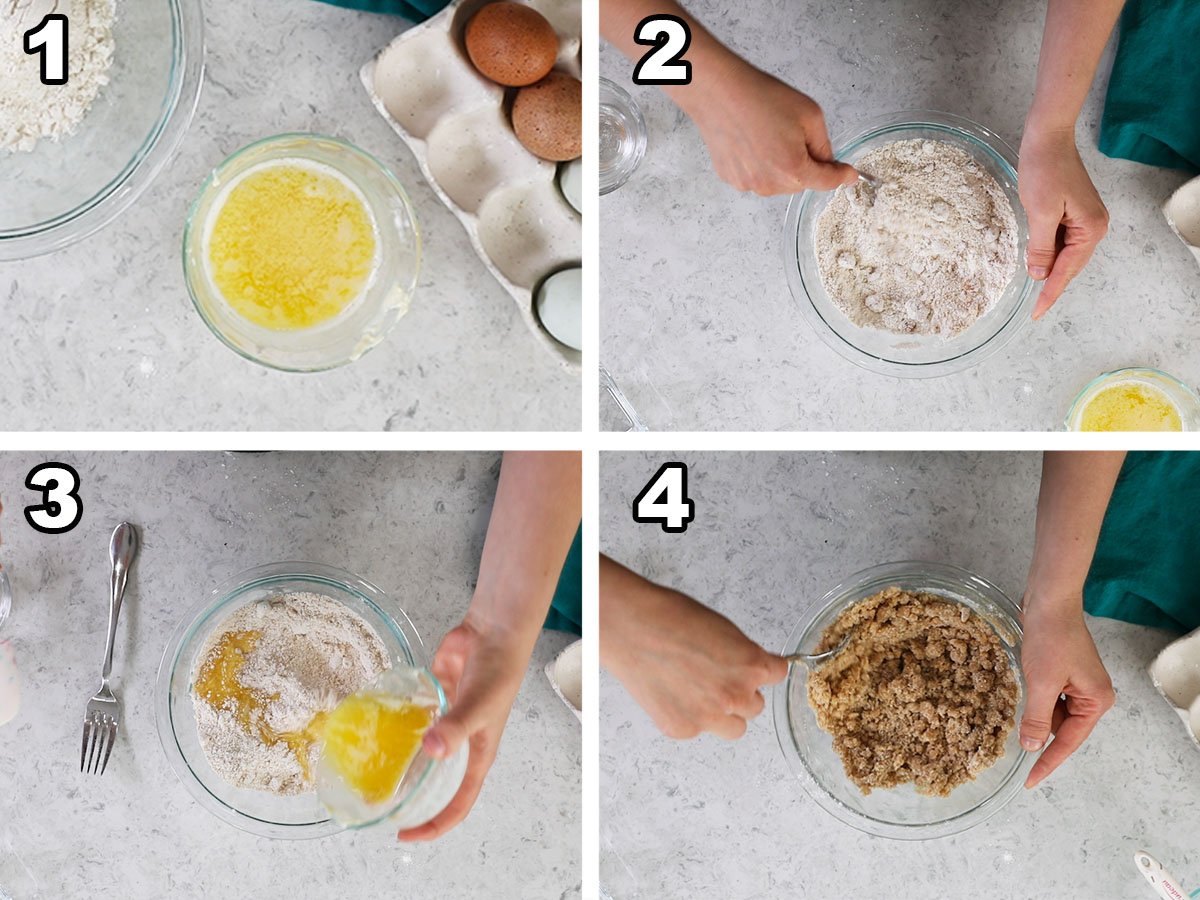 1

2

3

4