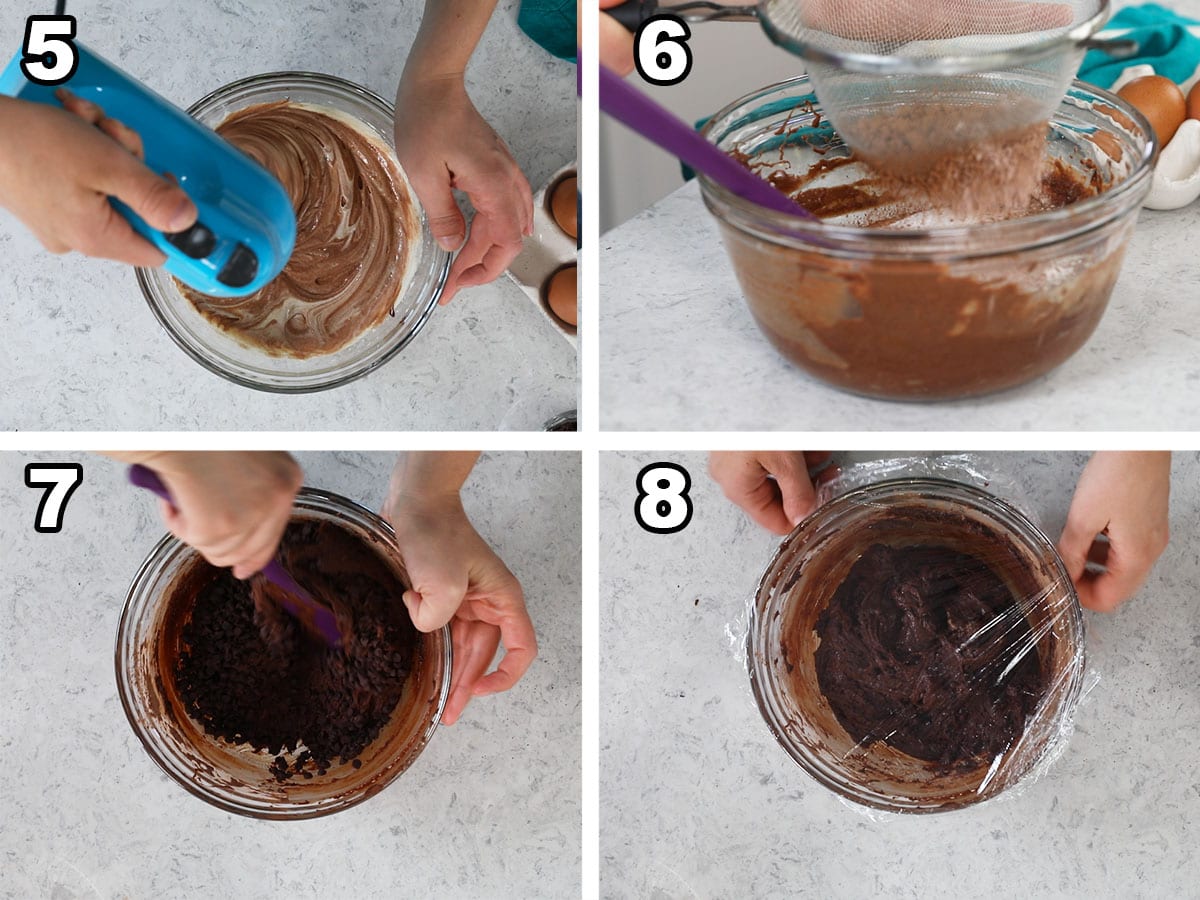 5
6
7
8