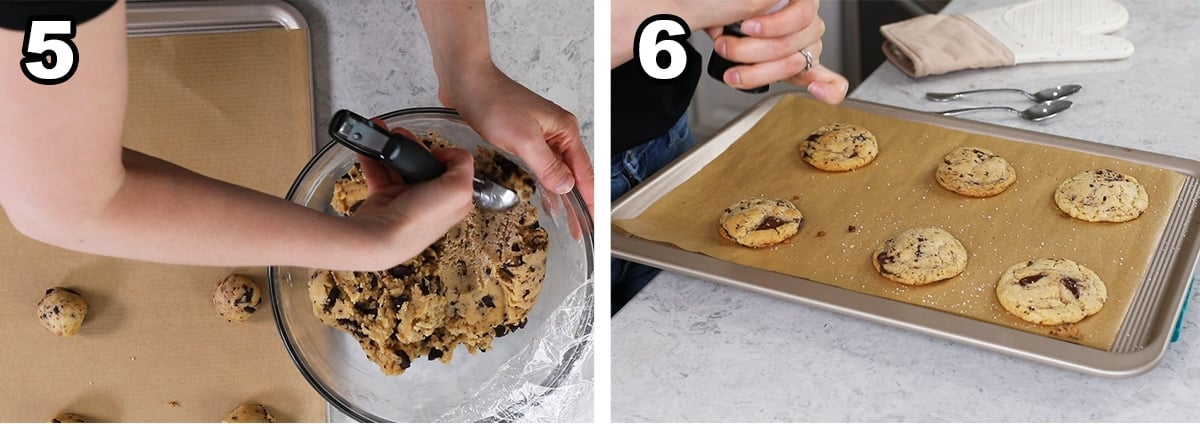 5

6