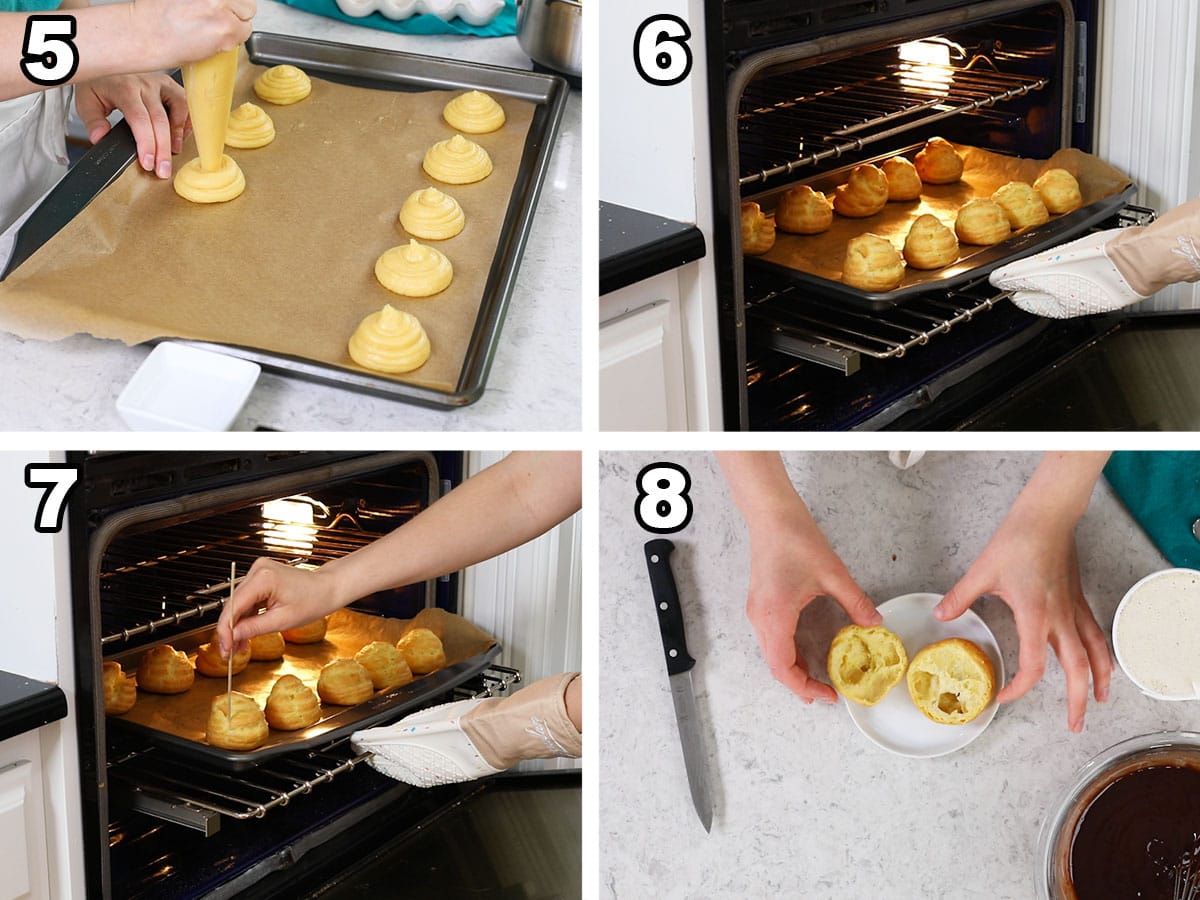 5

6

7

8