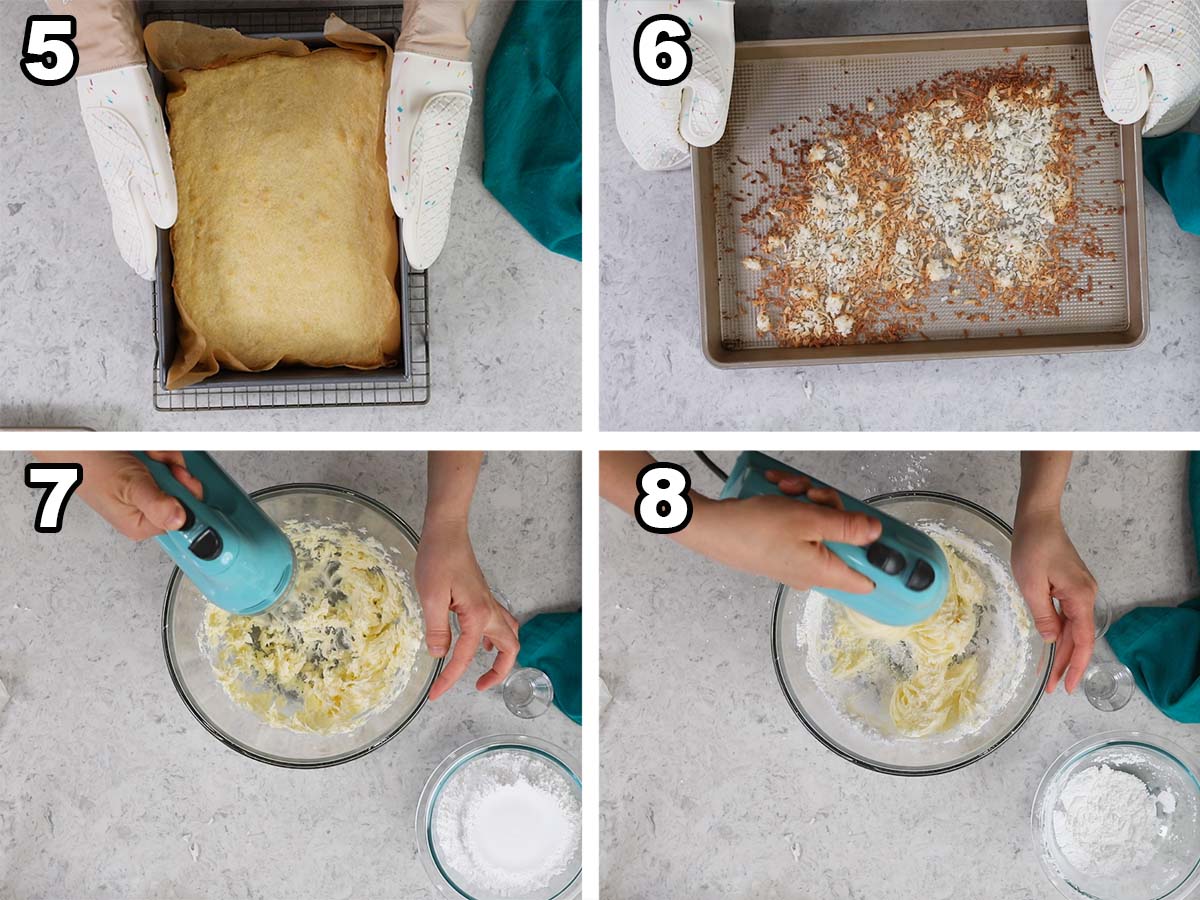 5

6

7

8