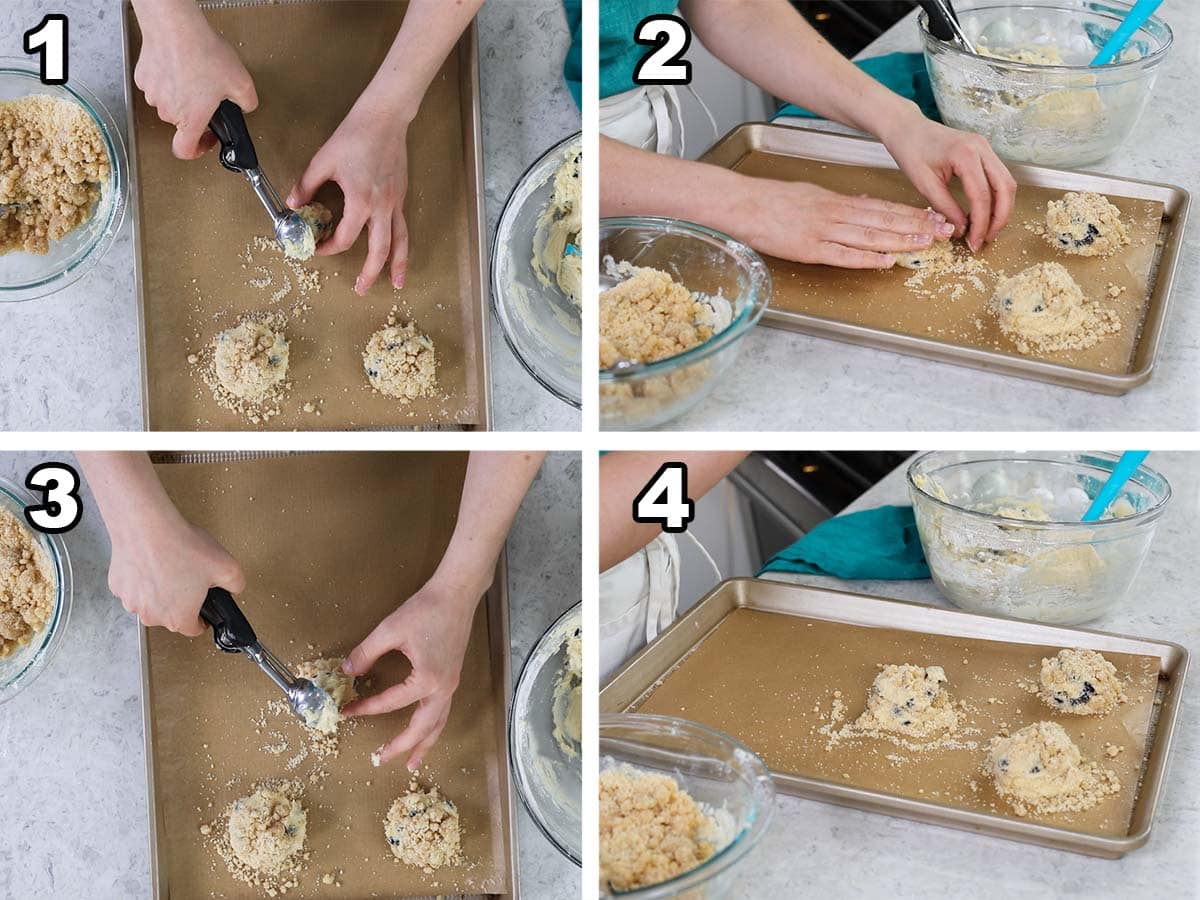 1
2
3
4