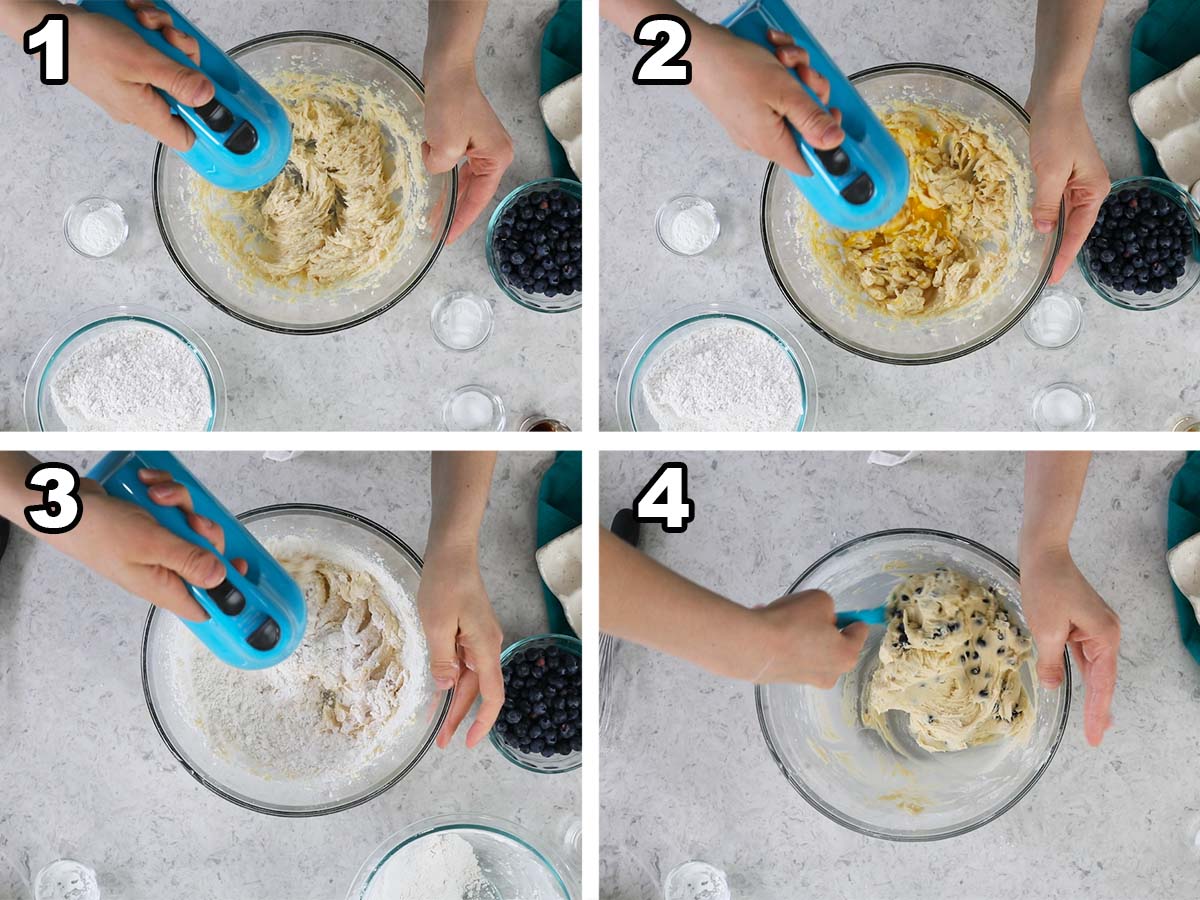 1

2

3

4