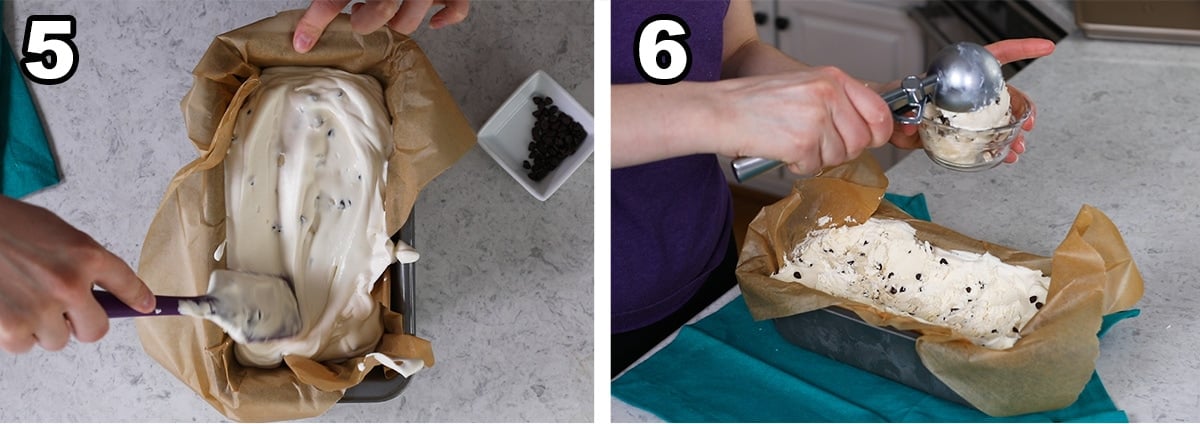 5

6