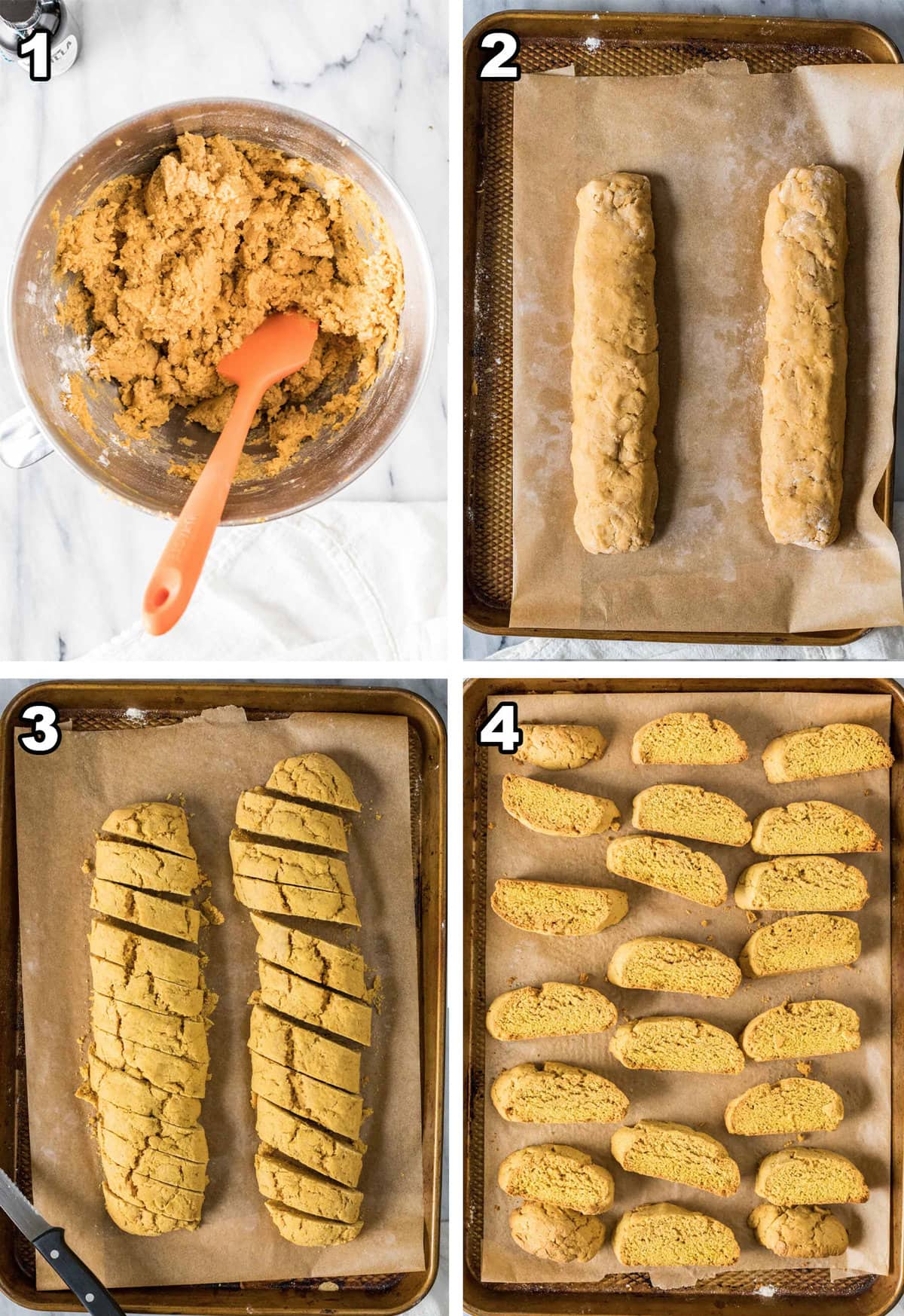 1

2

3

4