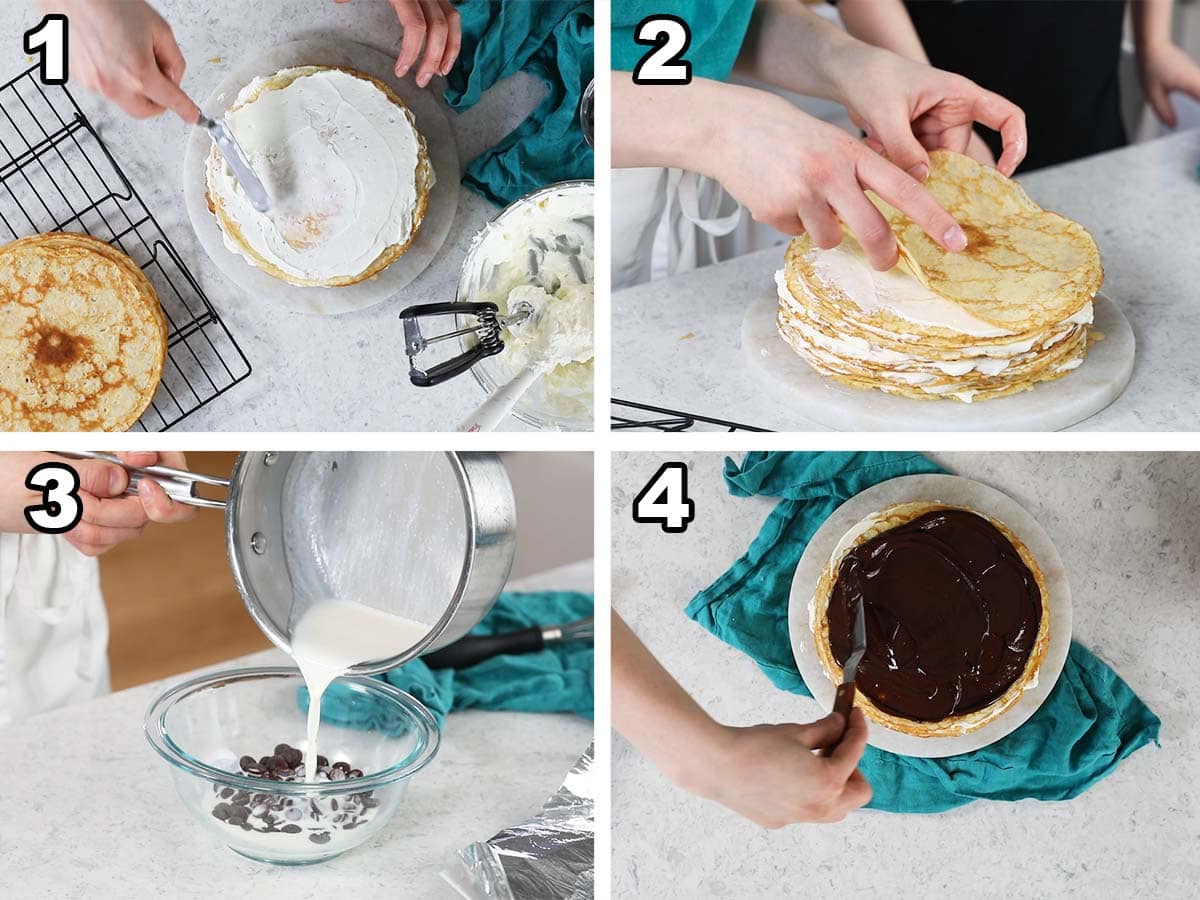 1

2

3

4