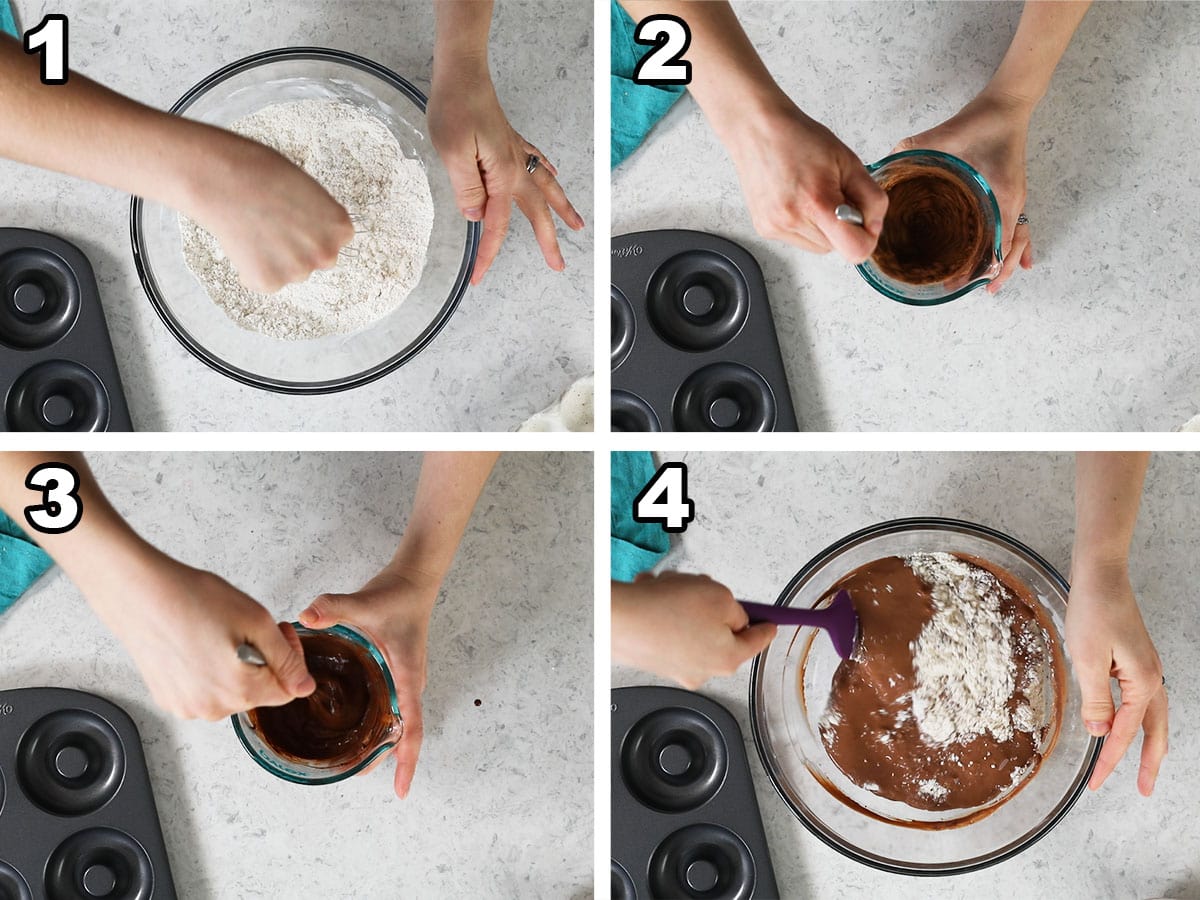 1

2

3

4