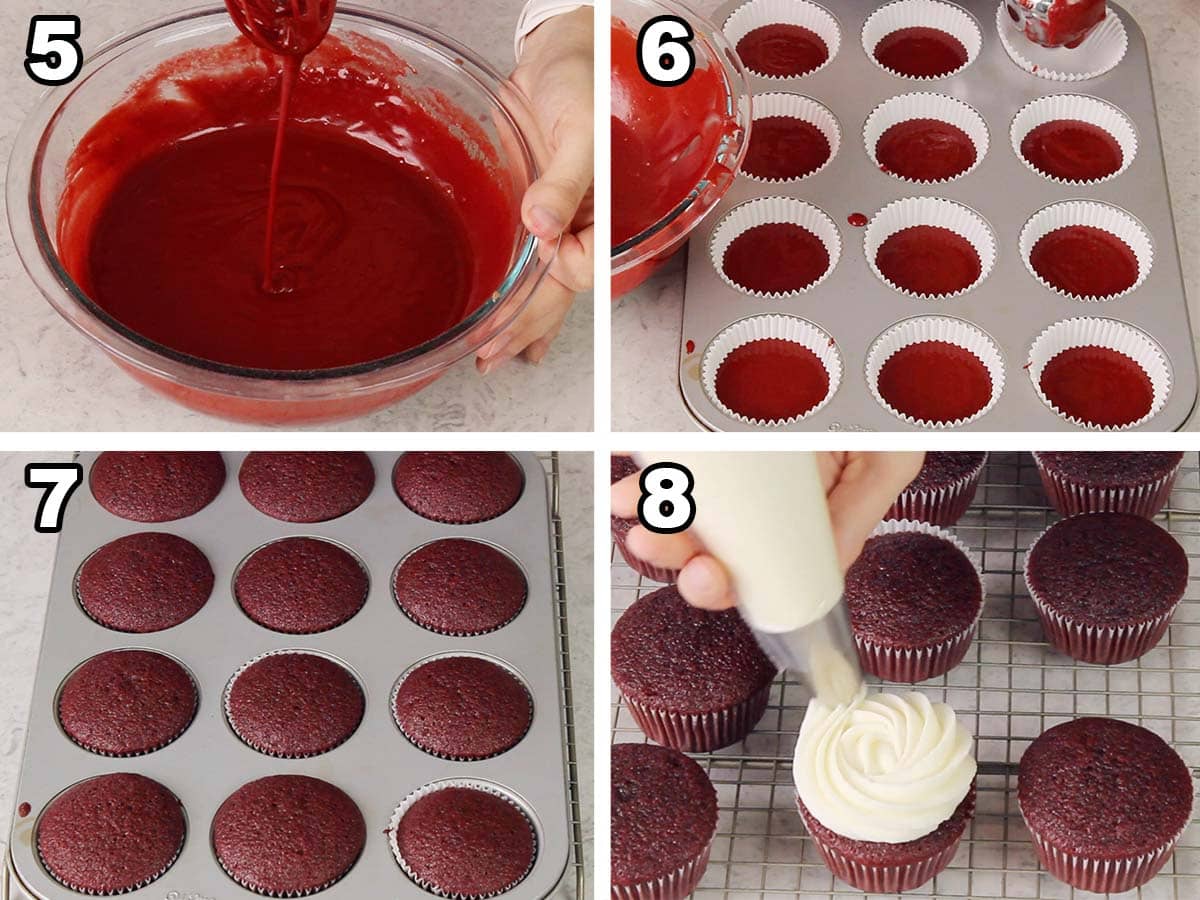 5

6

7

8