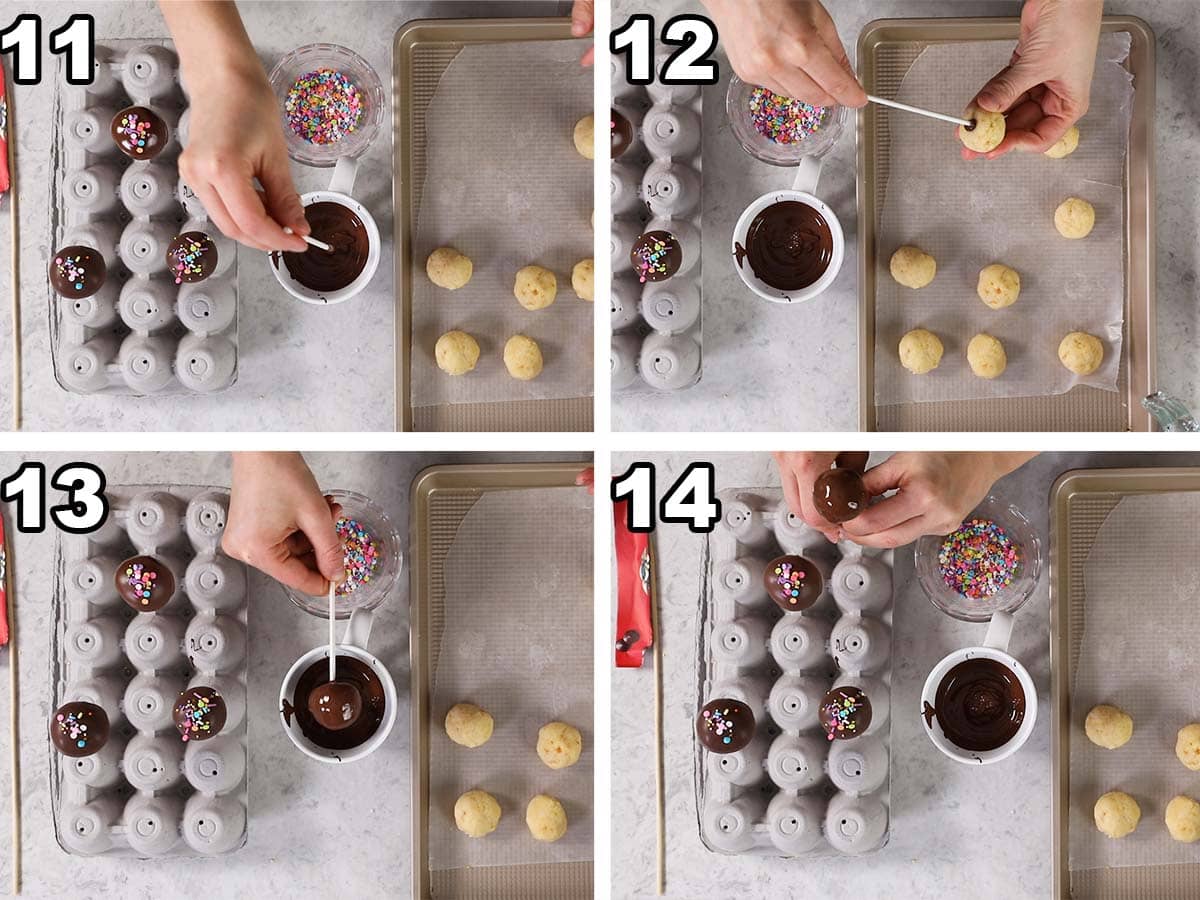 11

12

13

14