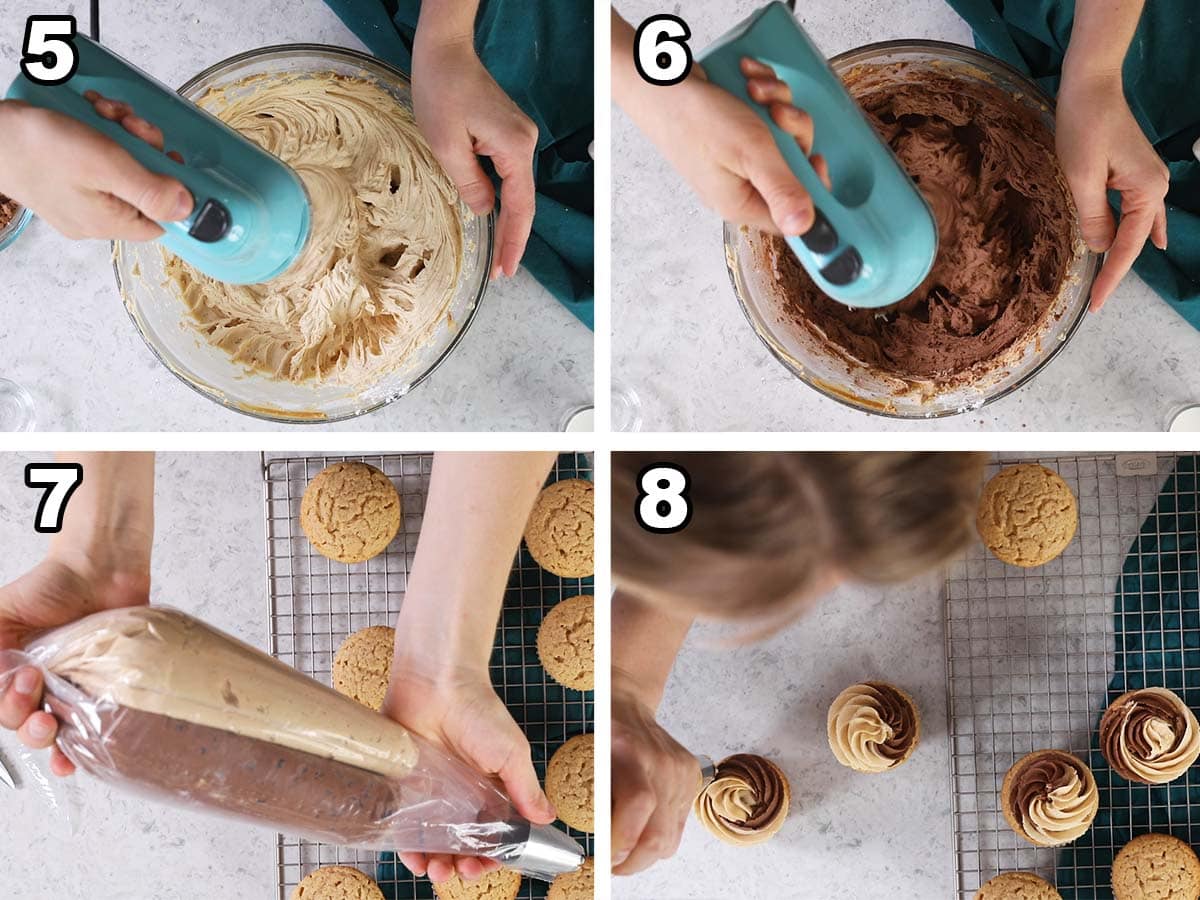 5

6

7

8