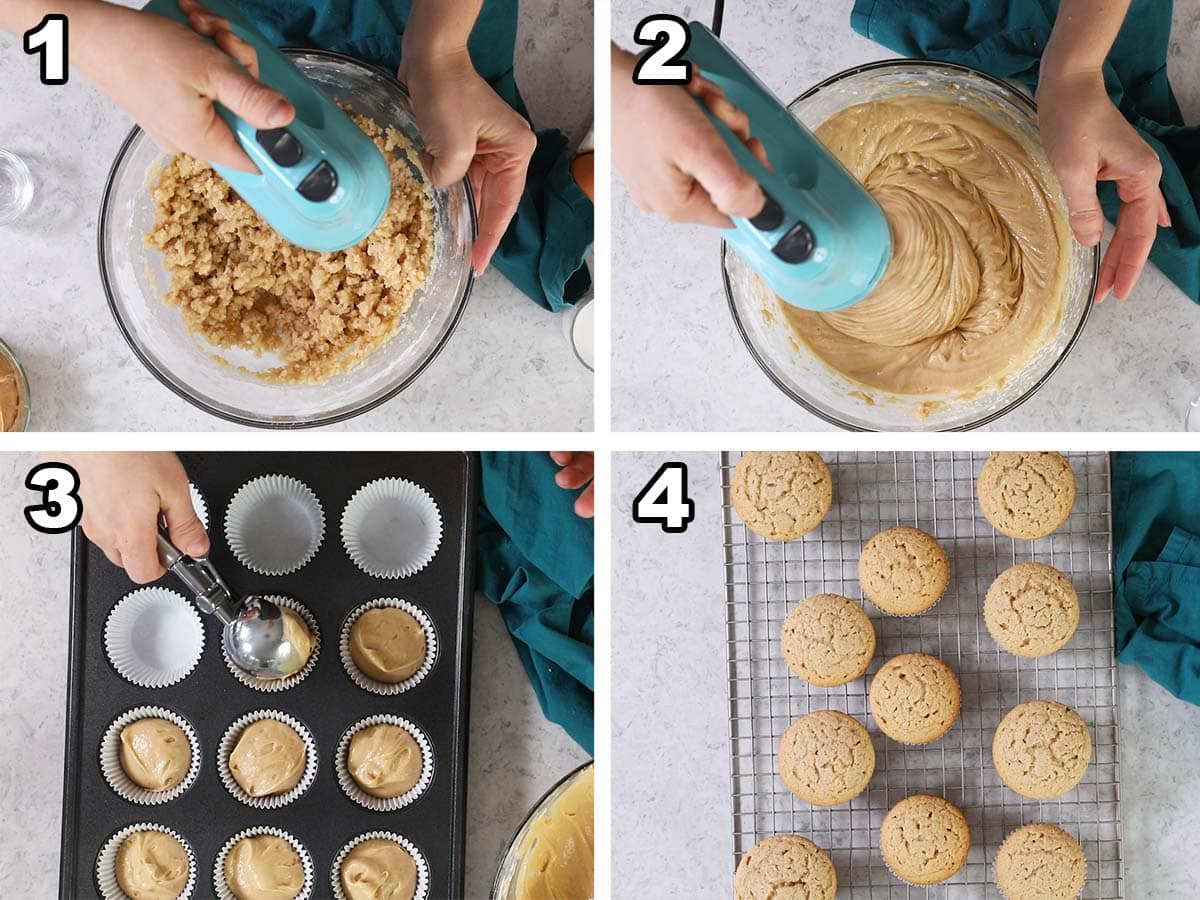 1

2

3

4