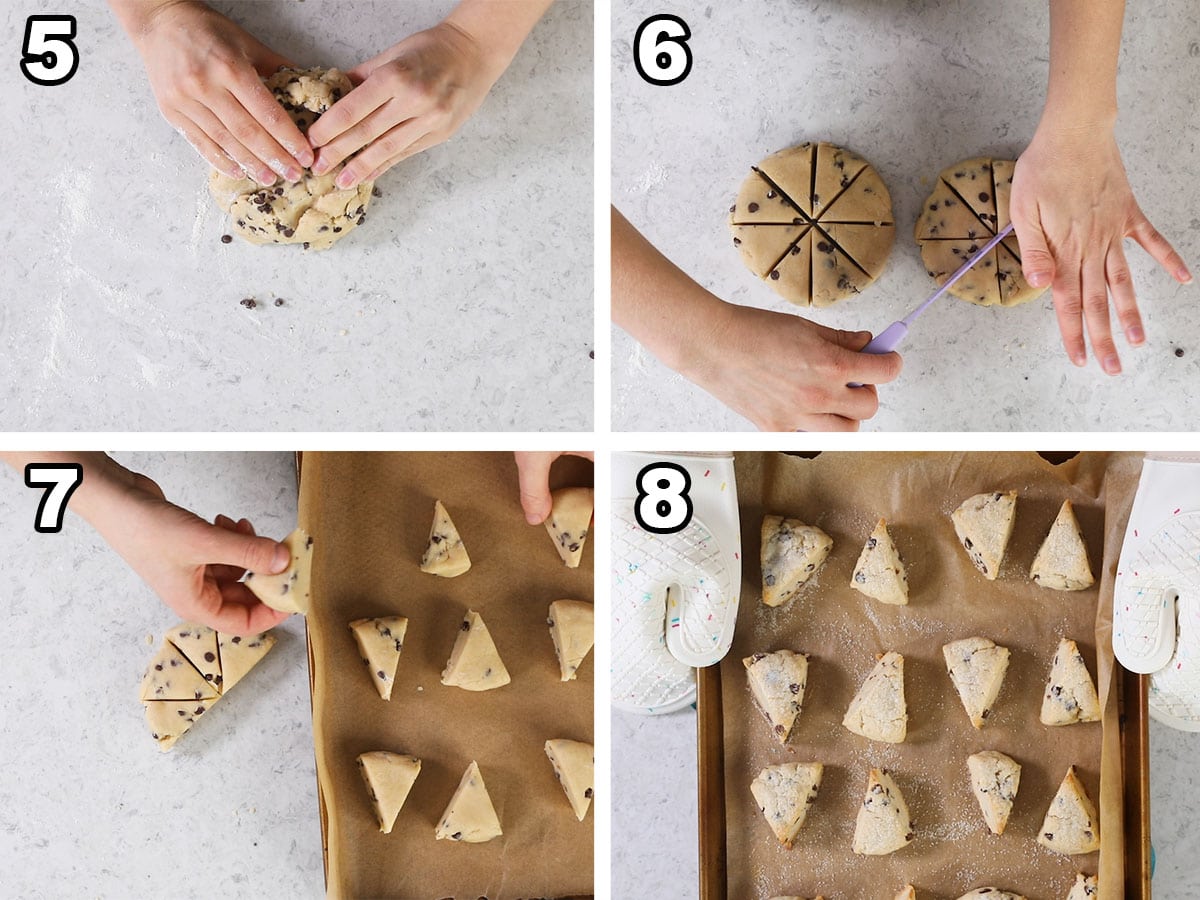 5

6

7

8