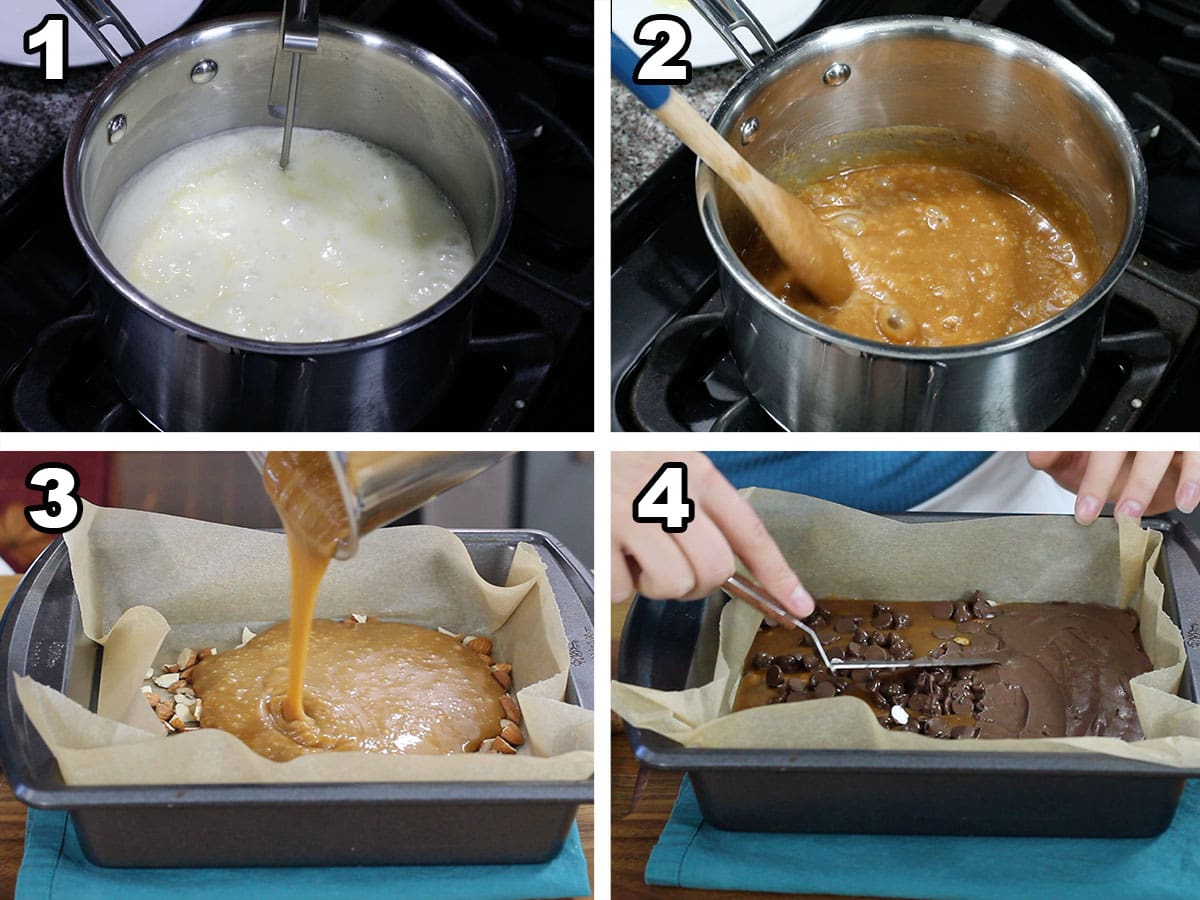 1
2
3
4