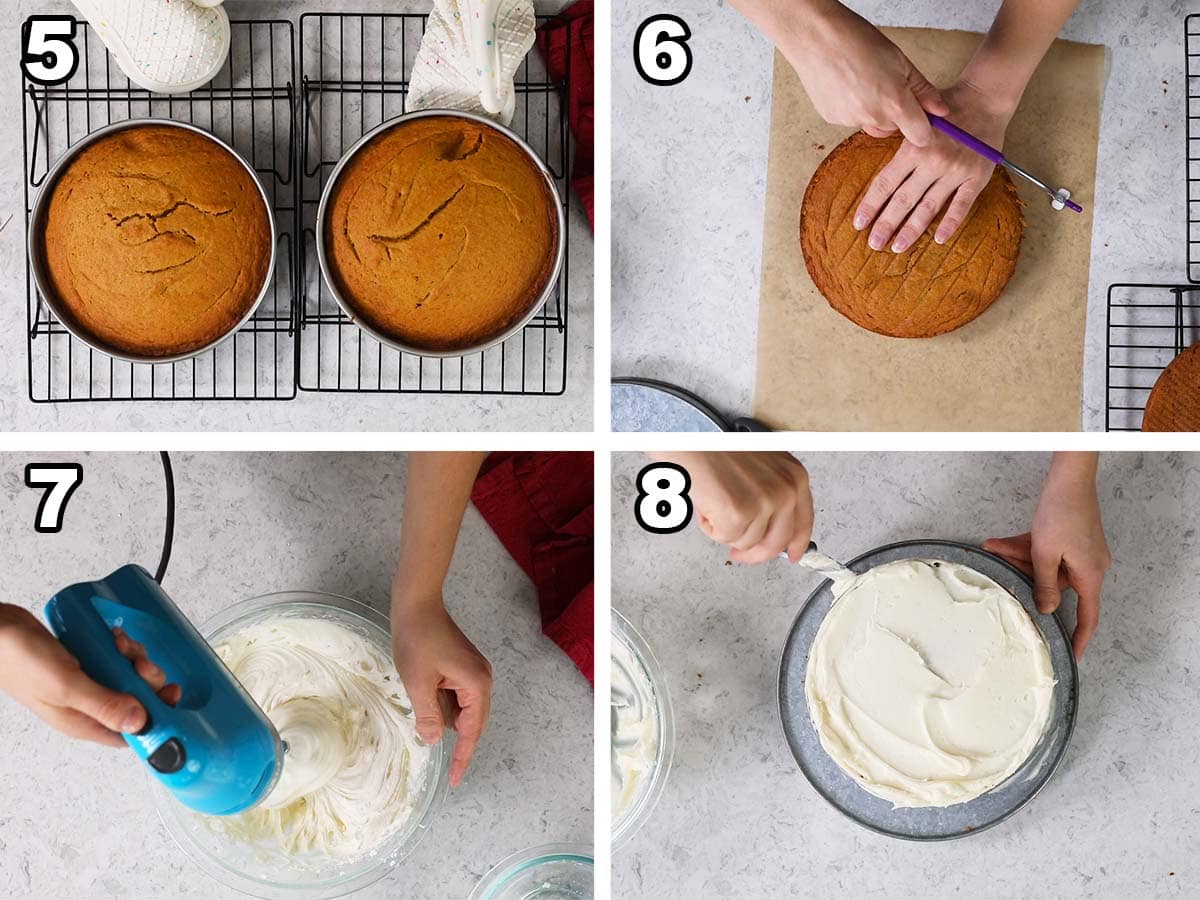 5

6

7

8