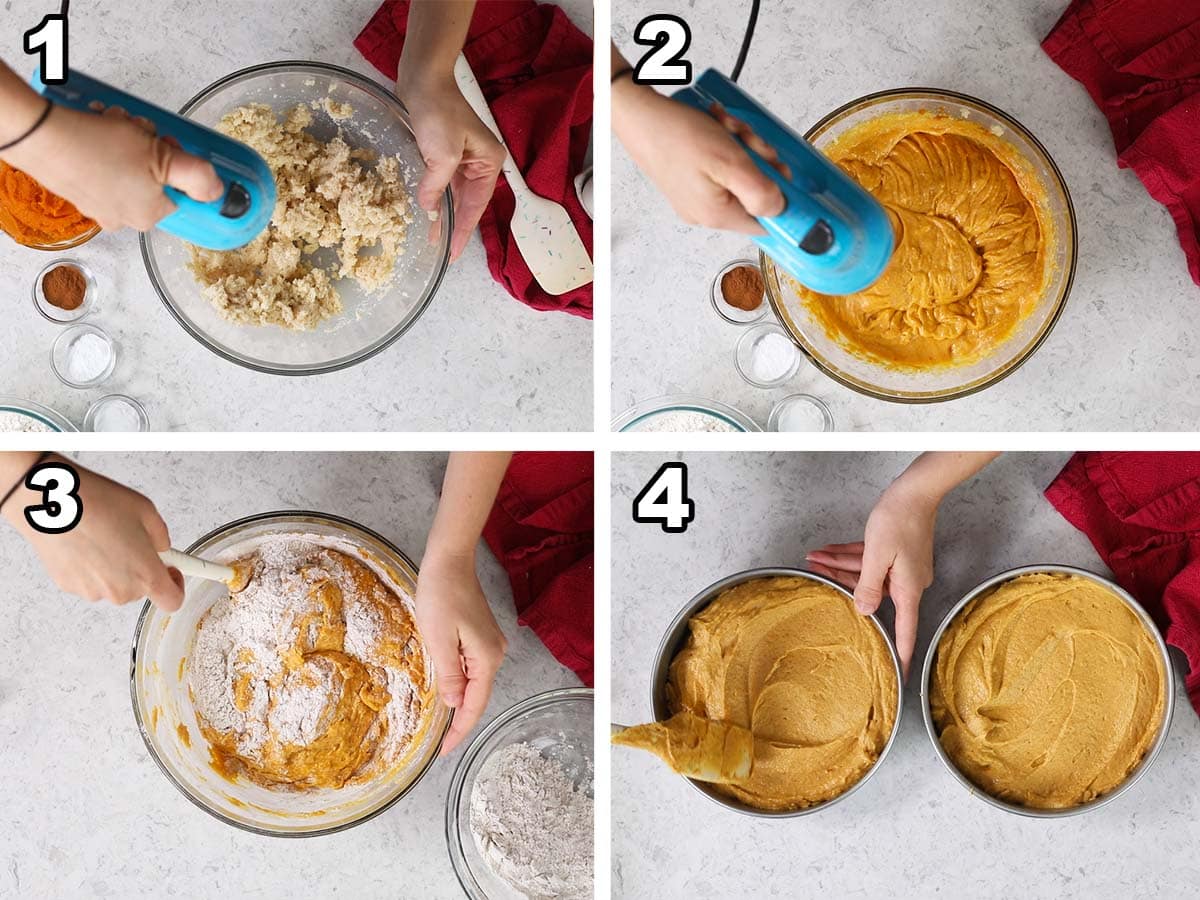 1

2

3

4