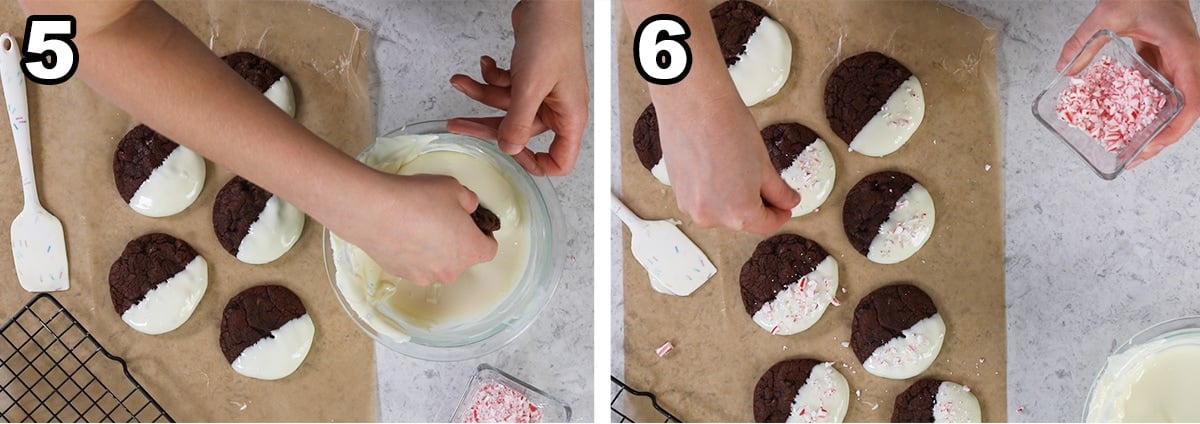 5

6