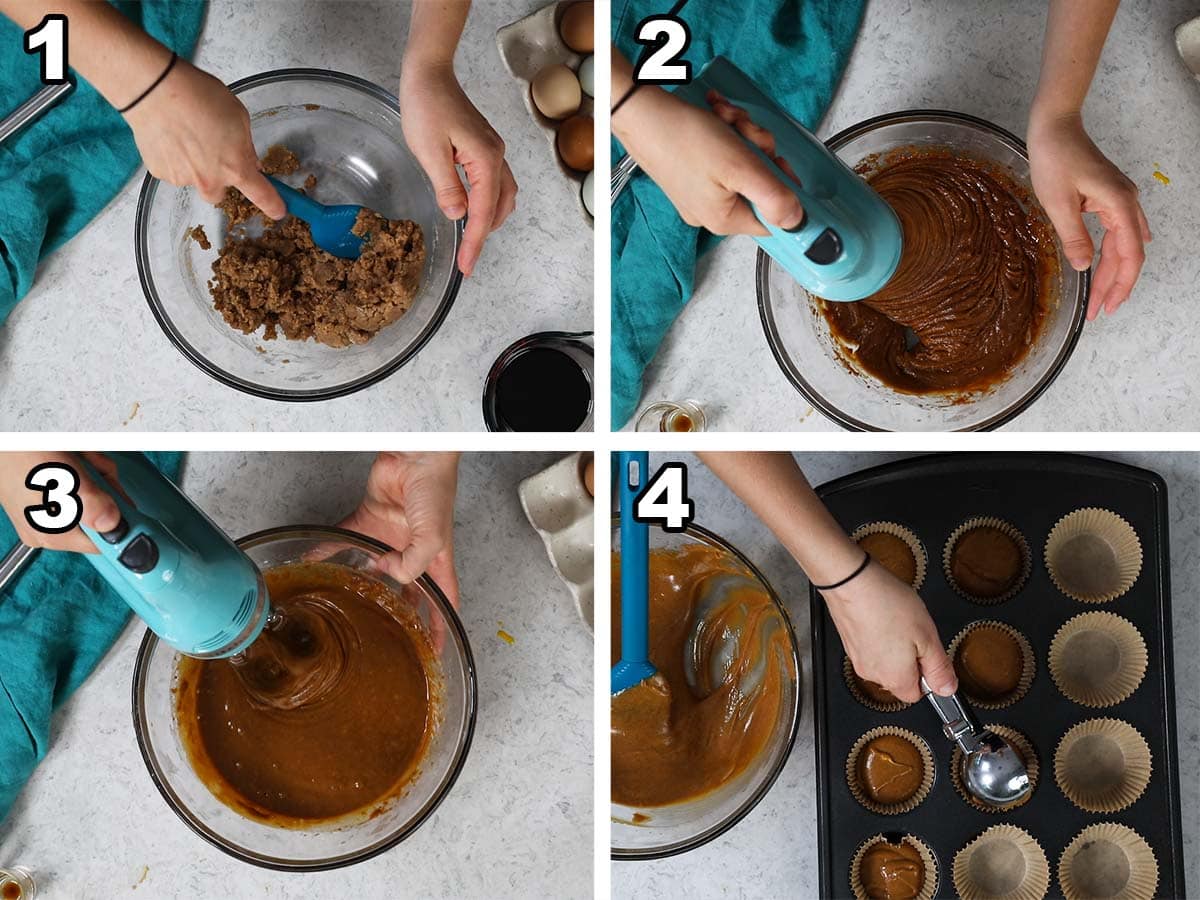 1

2

3

4