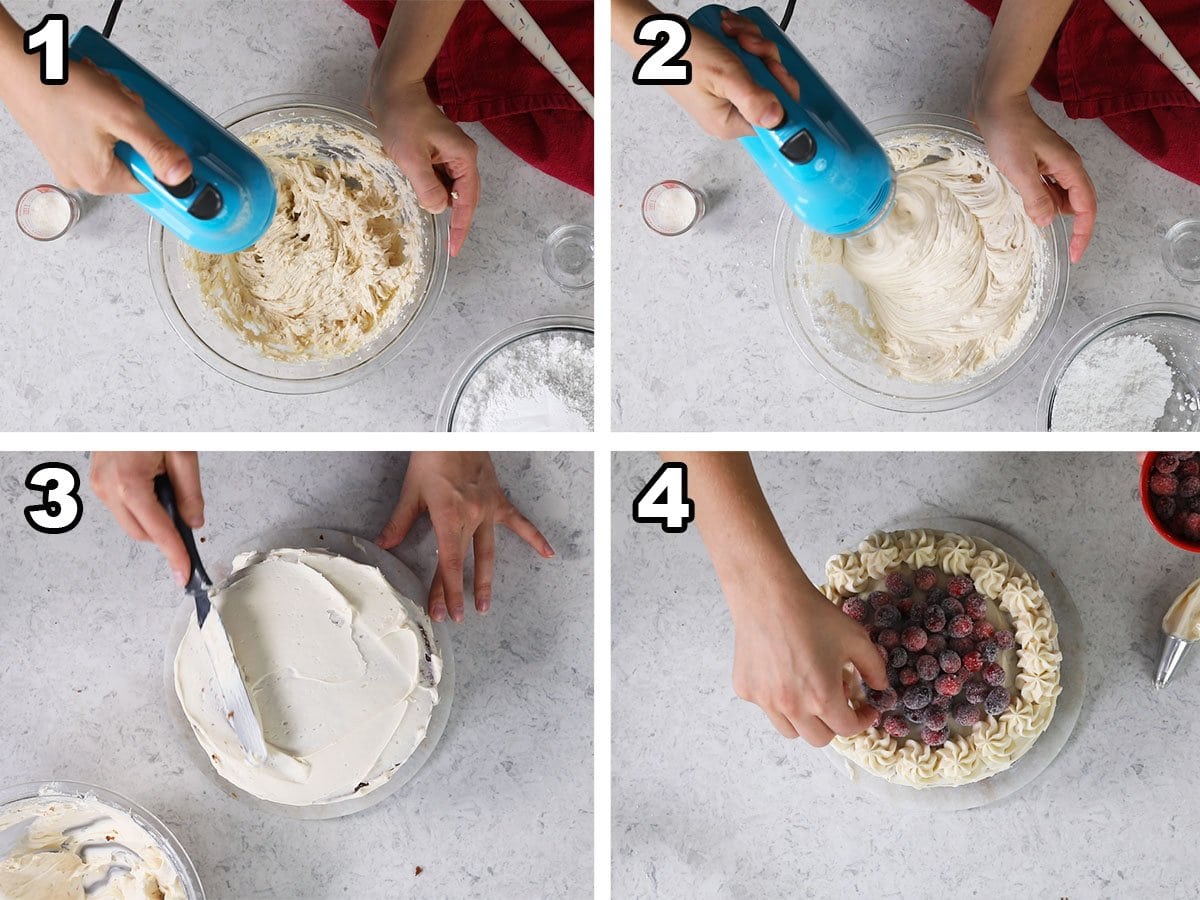 1

2

3

4