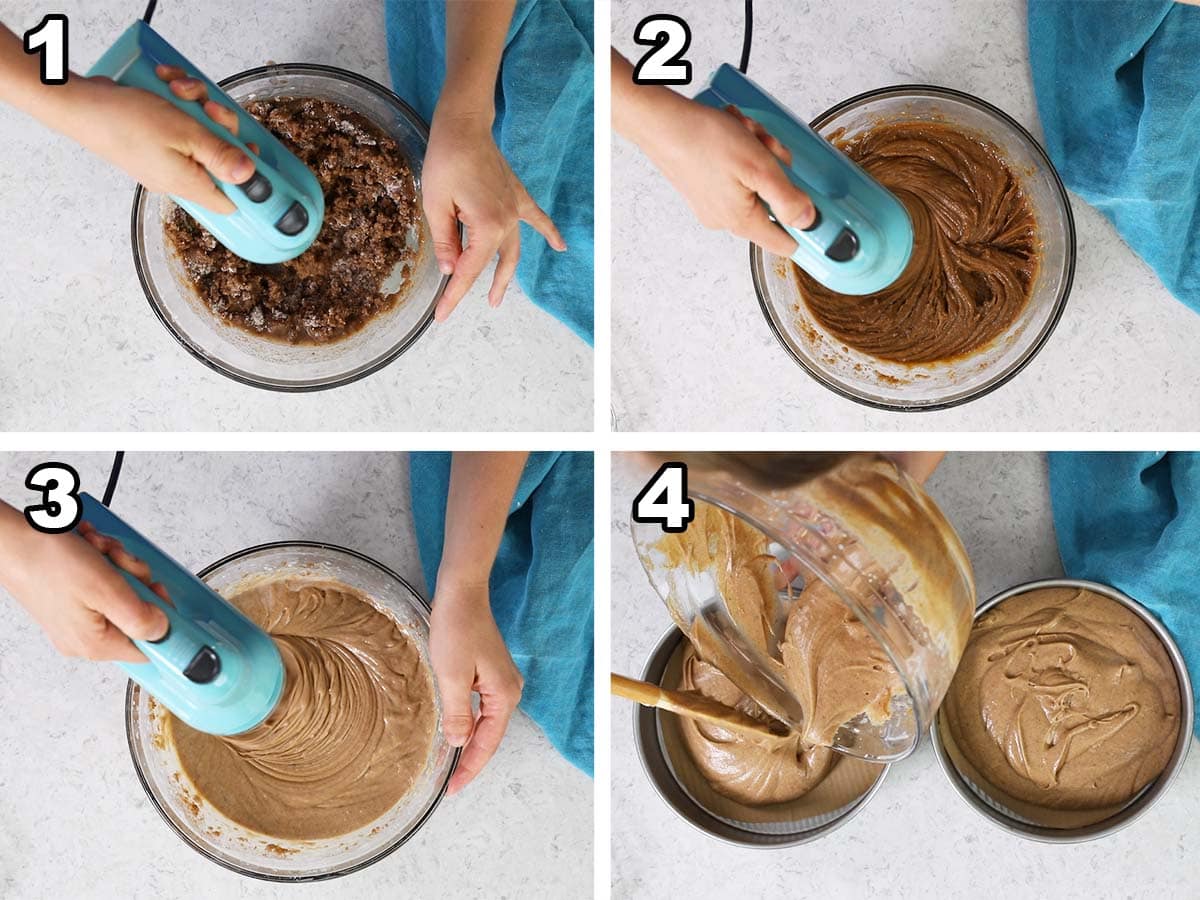 1

2

3

4