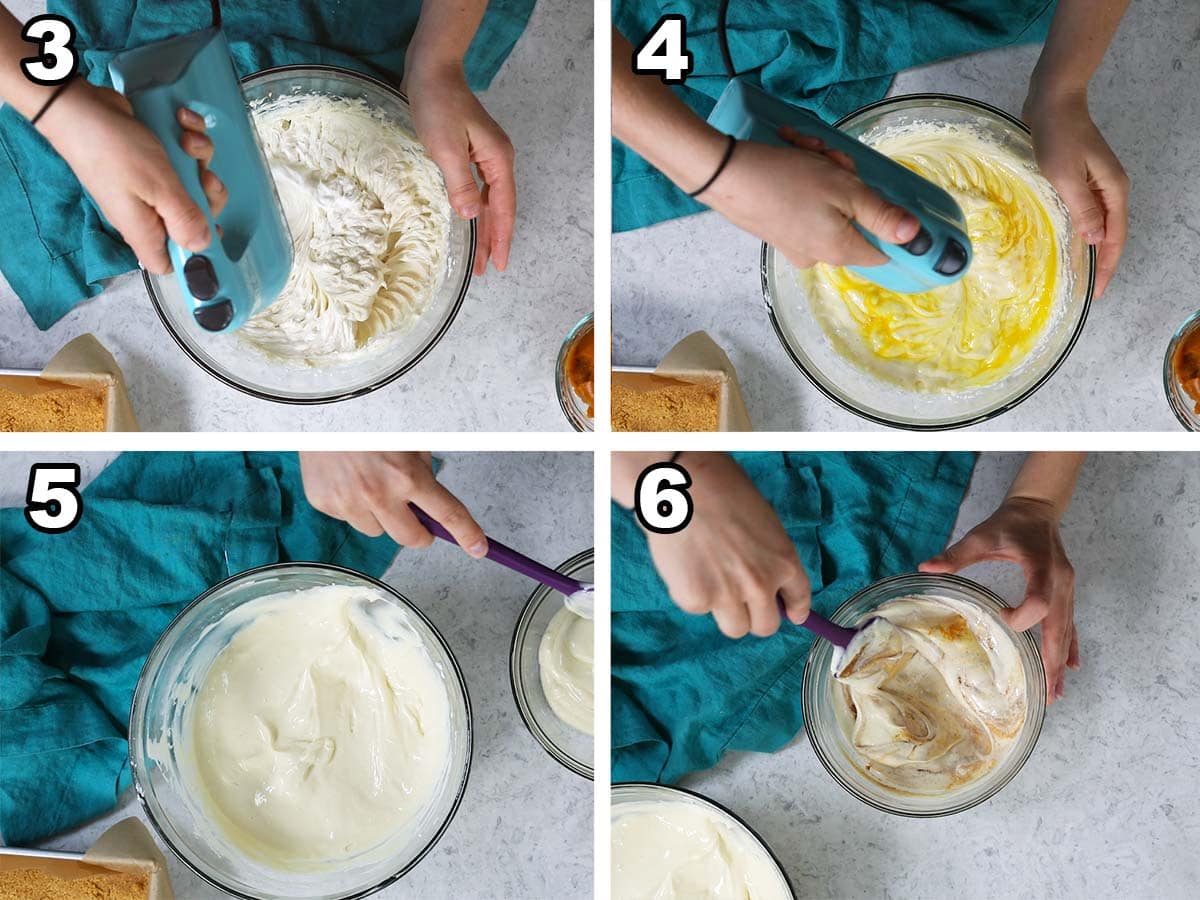 3

4

5

6