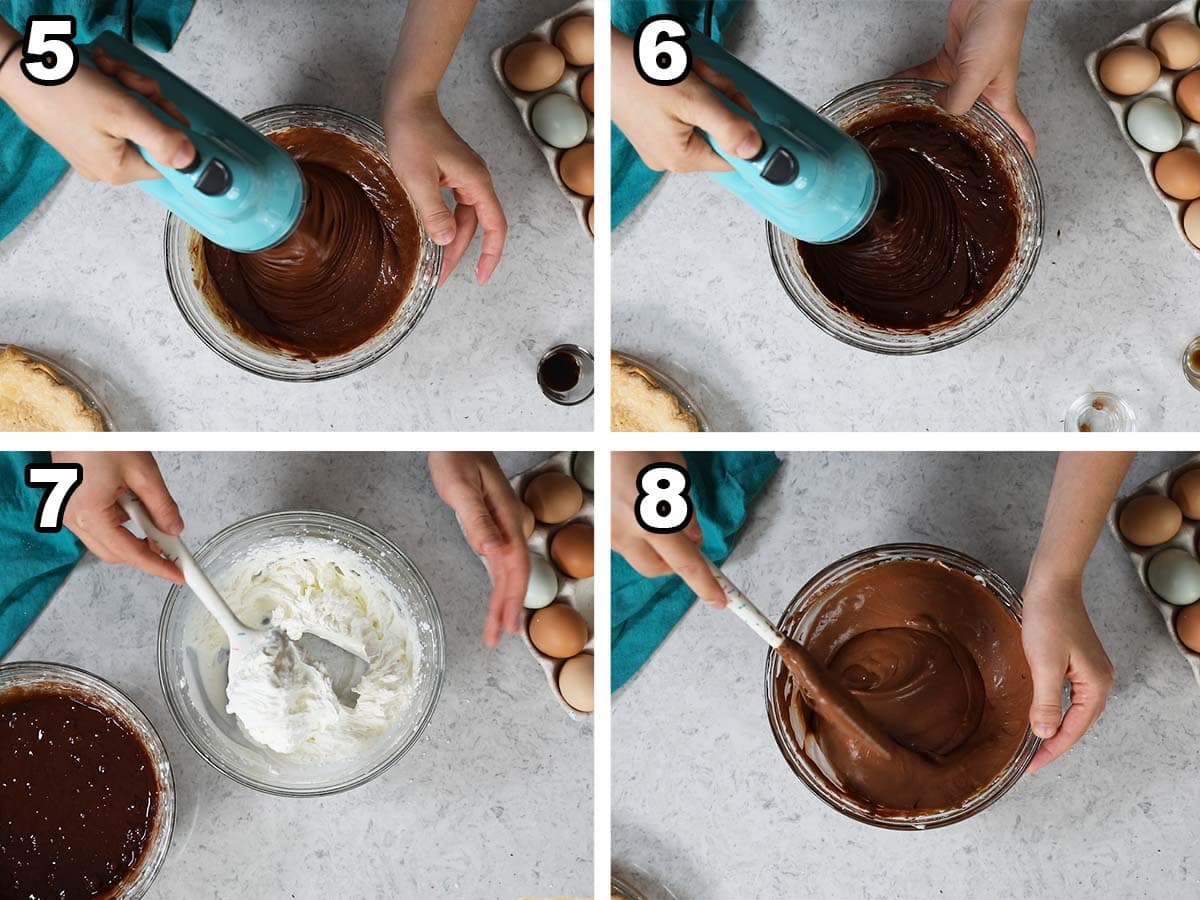 5

6

7

8