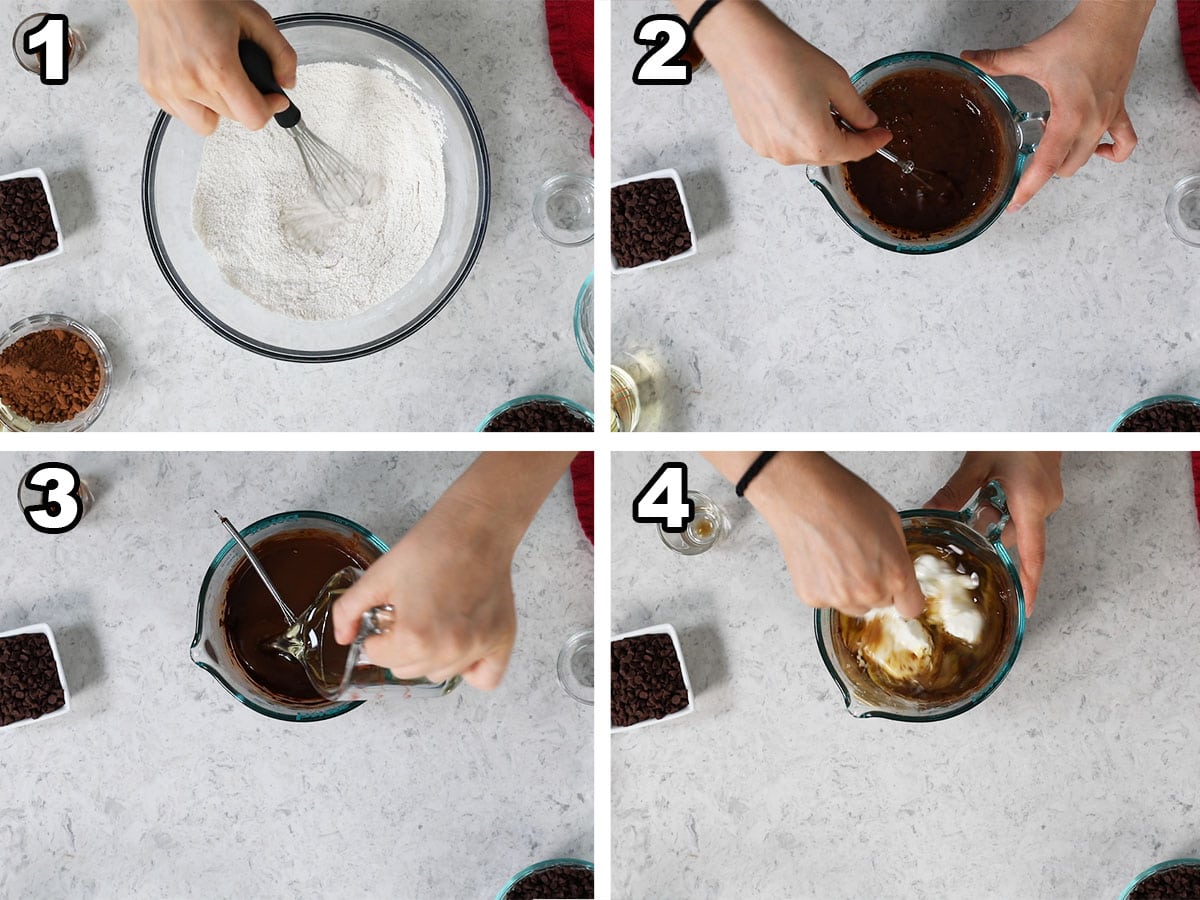 1

2

3

4