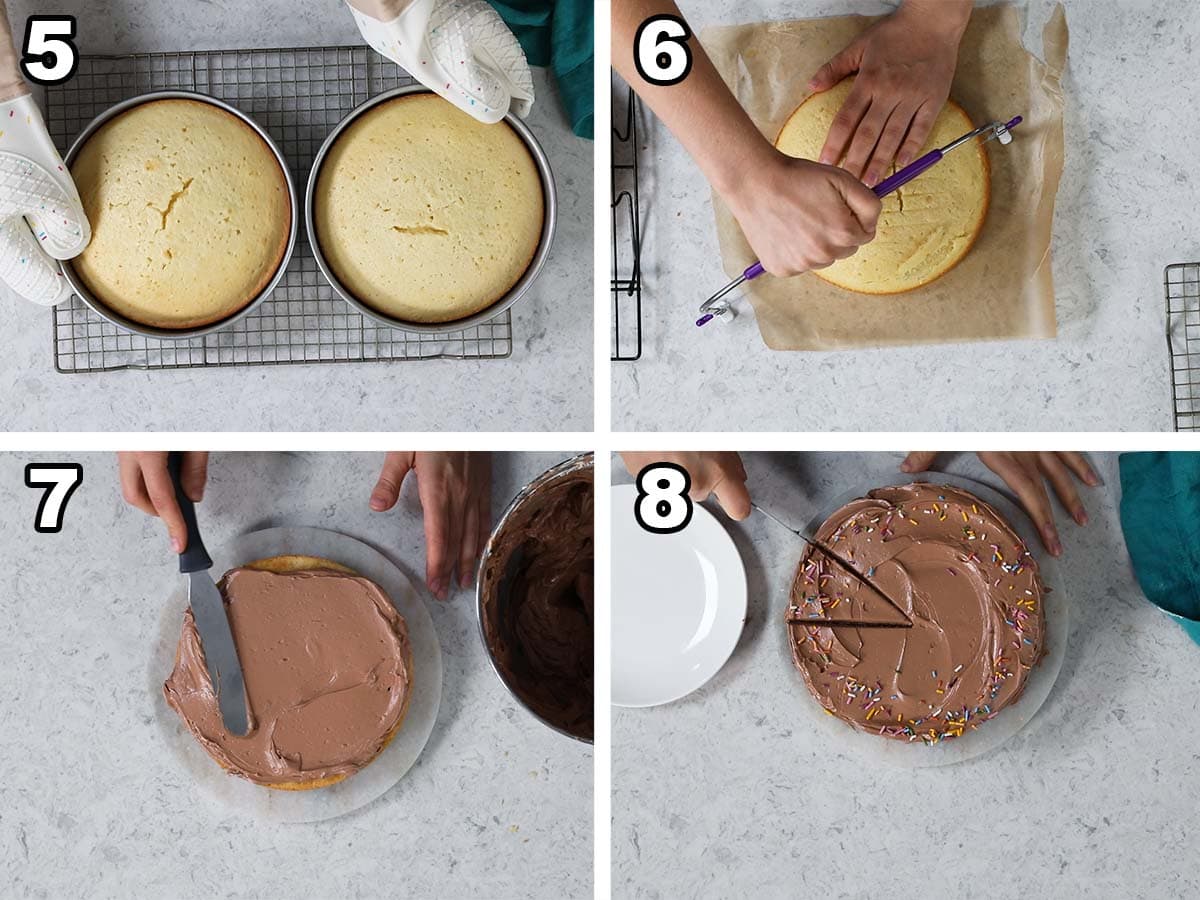 5

6

7

8