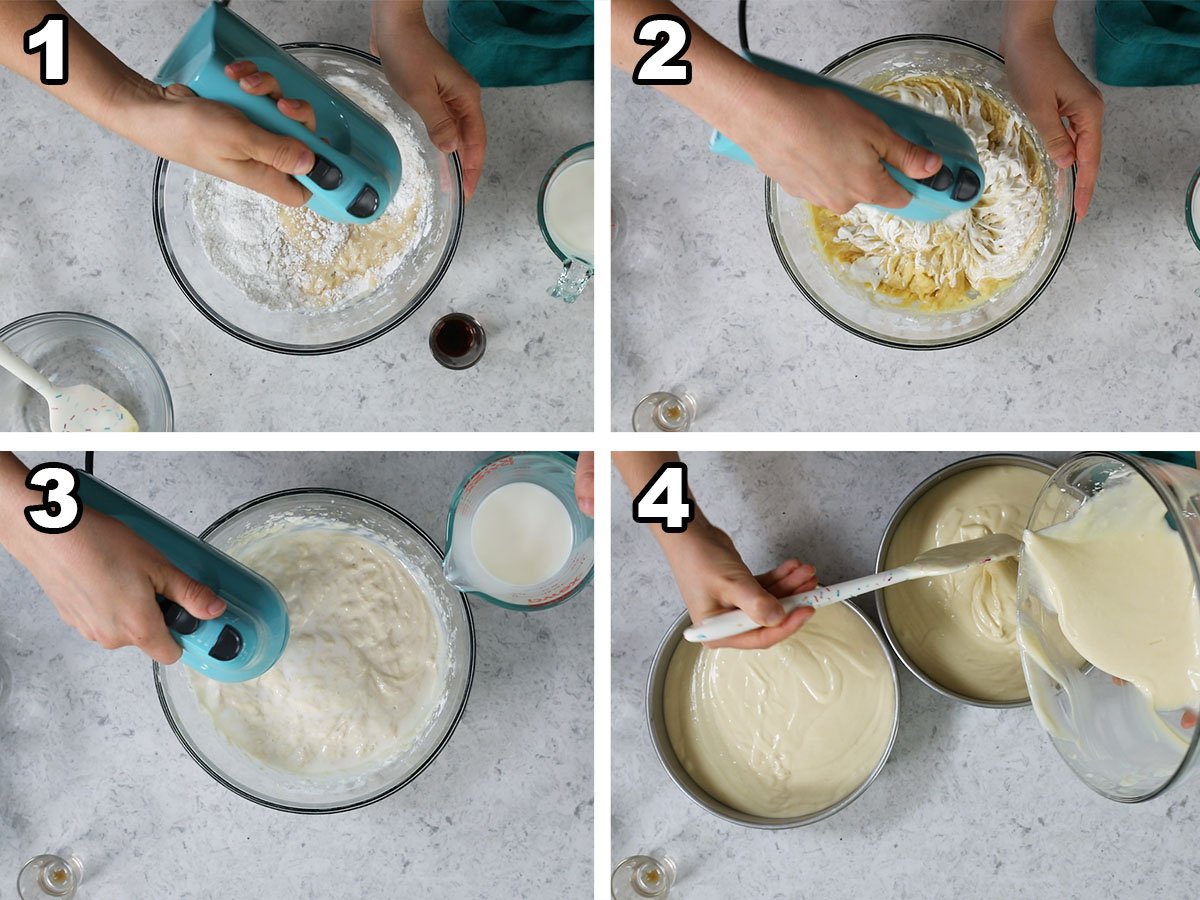 1

2

3

4