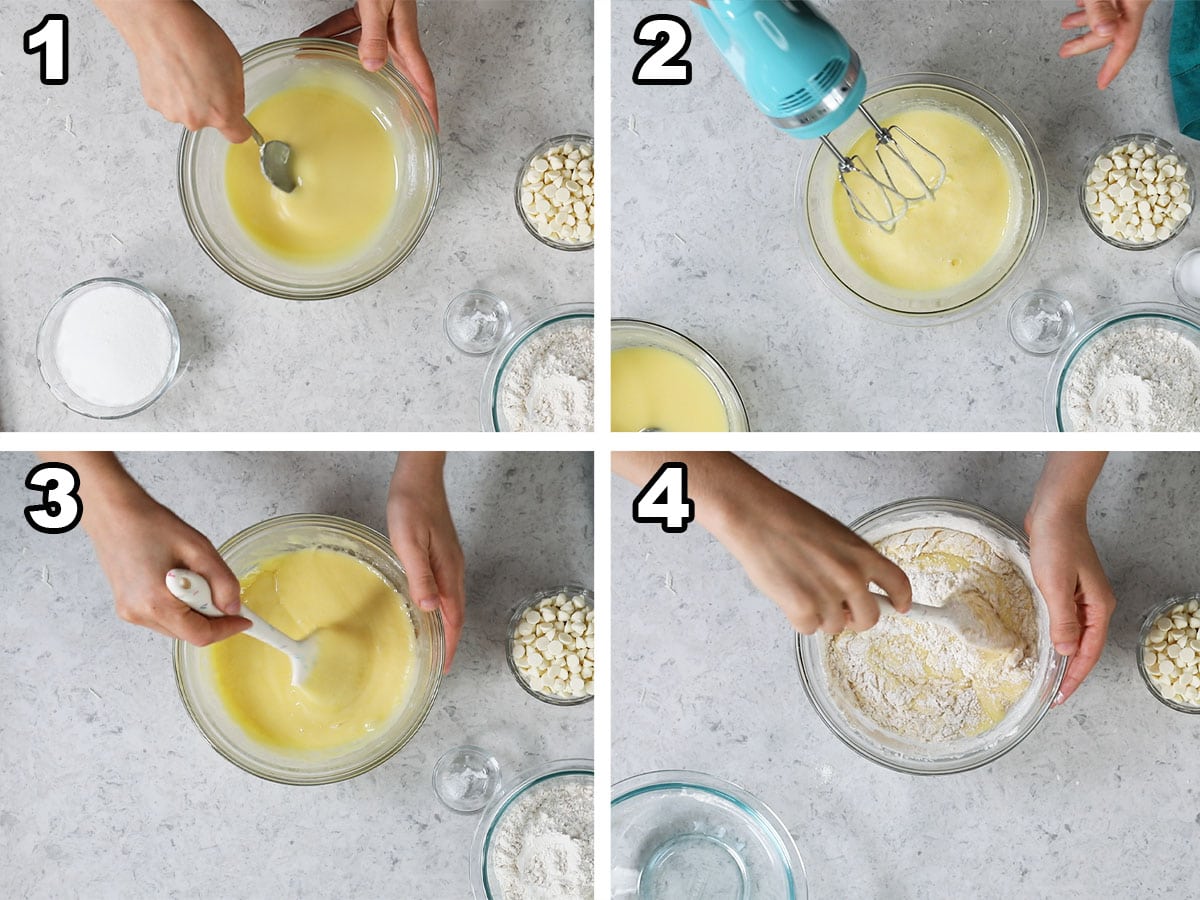 1

2

3

4