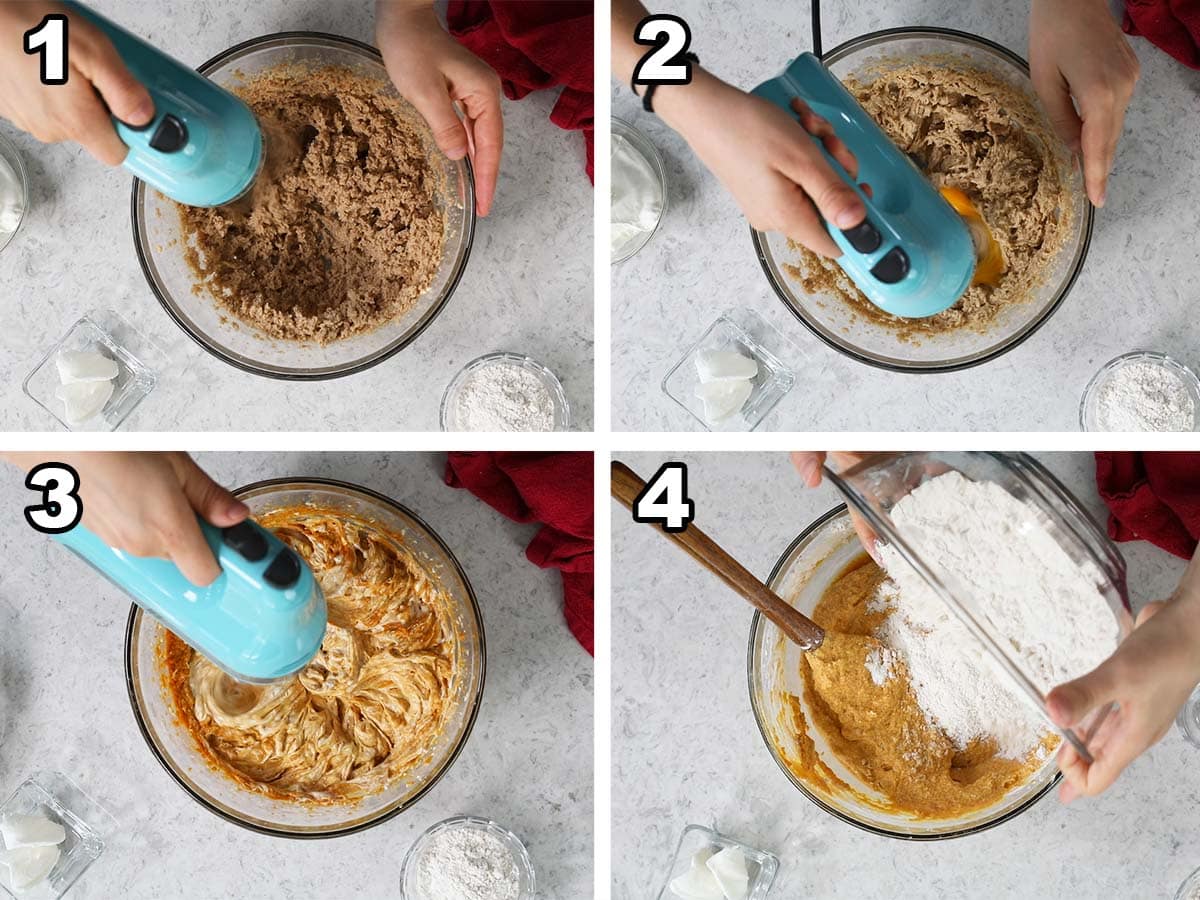 1
2
3
4