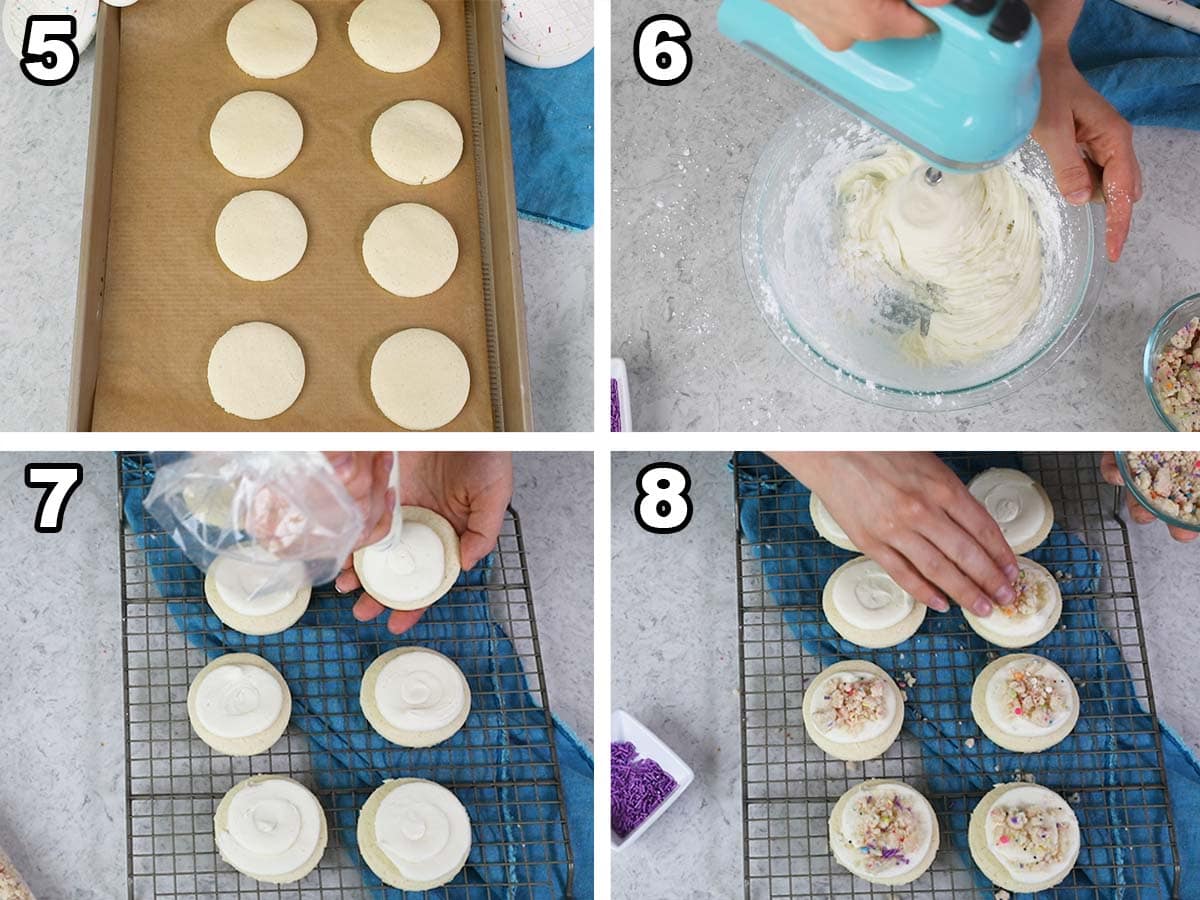 5

6

7

8